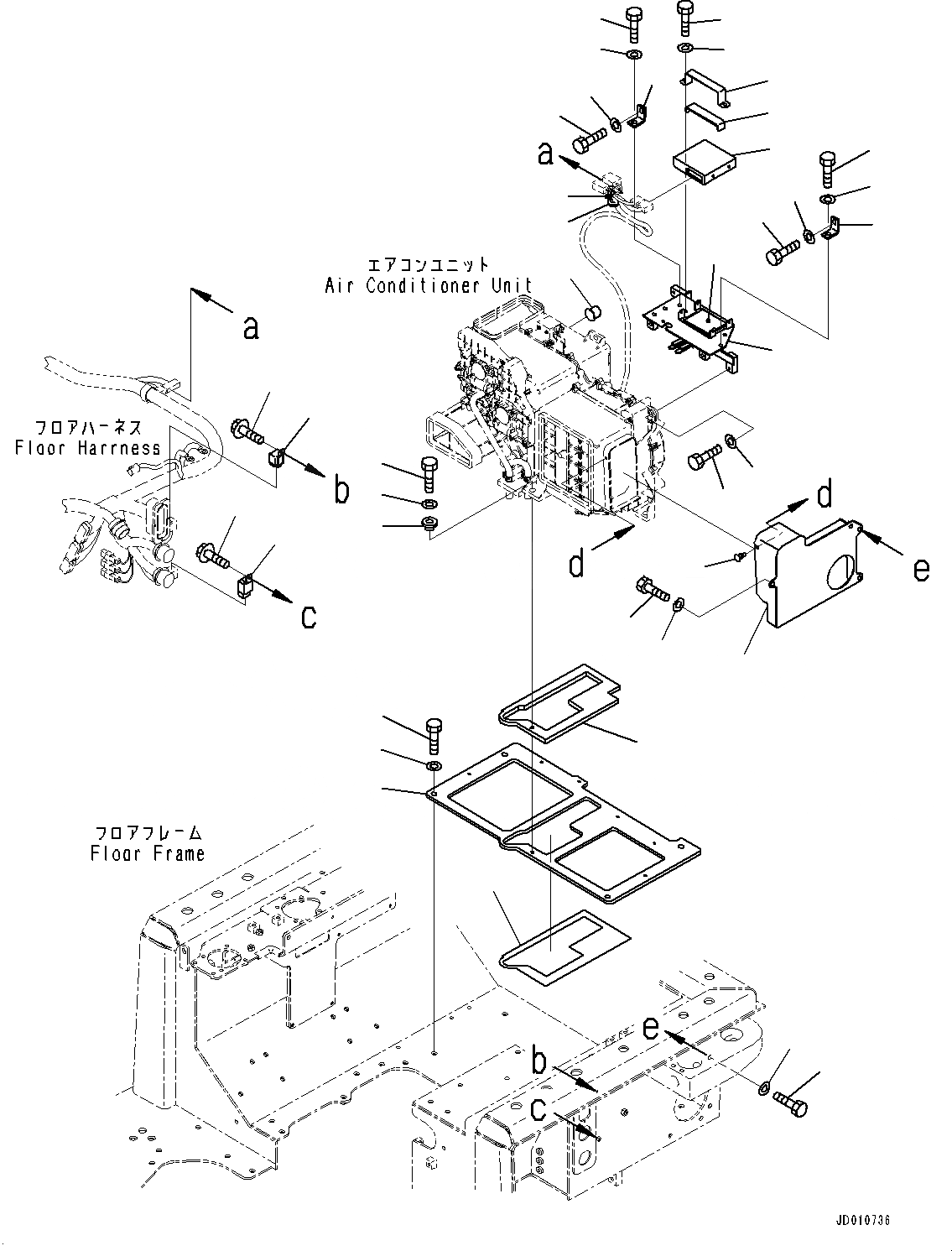 a

エアコンユニット
Air Conditioner Unit

a

フロアハーネス
Floor Harrness

b

c

d

d

e

フロアフレーム
Floor Frame

e

b

c

JD010736