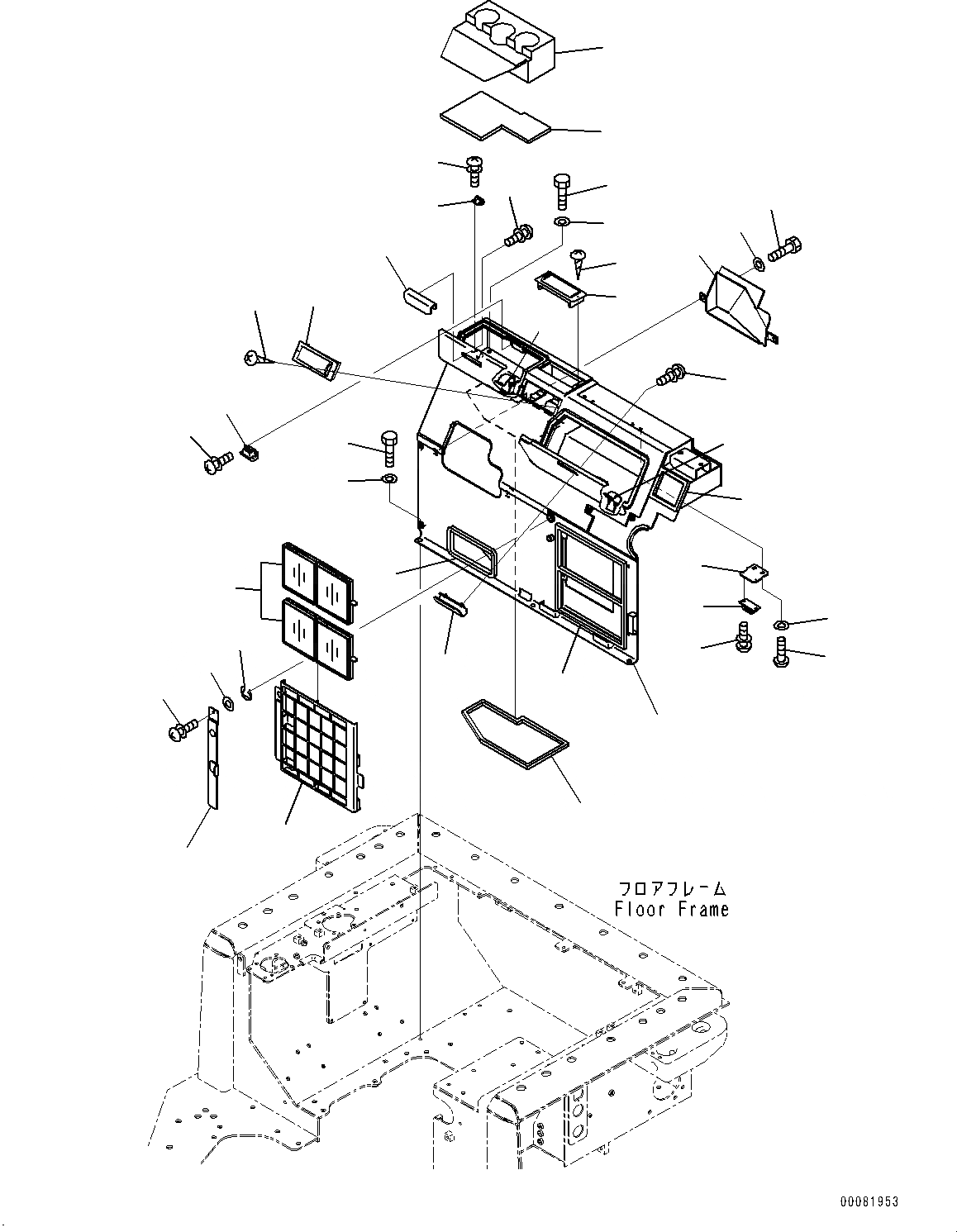 フロアフレーム
Floor Frame

00081953