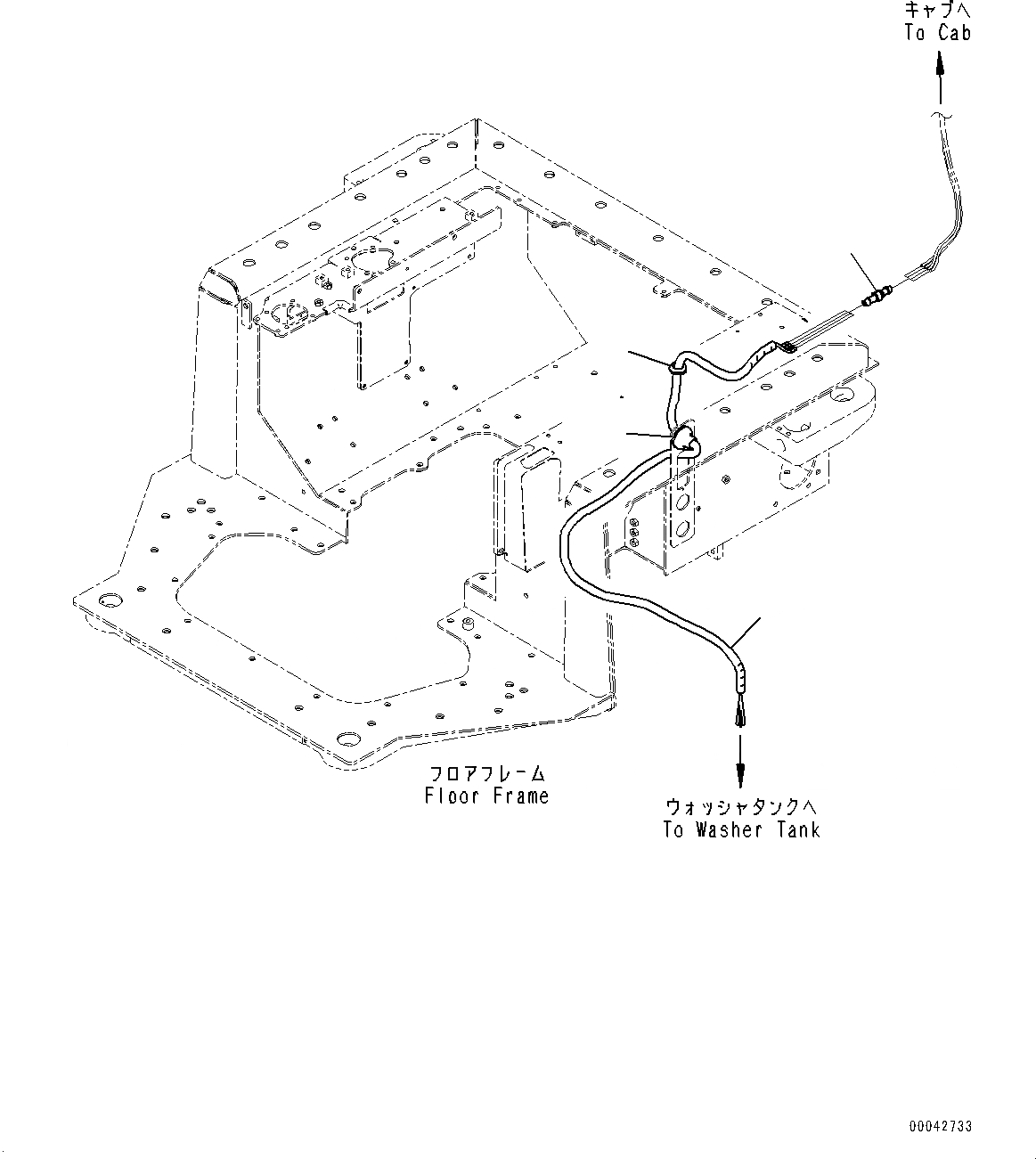 キャブへ
To Cab

フロアフレーム
Floor Frame

ウォッシャタンクへ
To Washer Tank

00042733