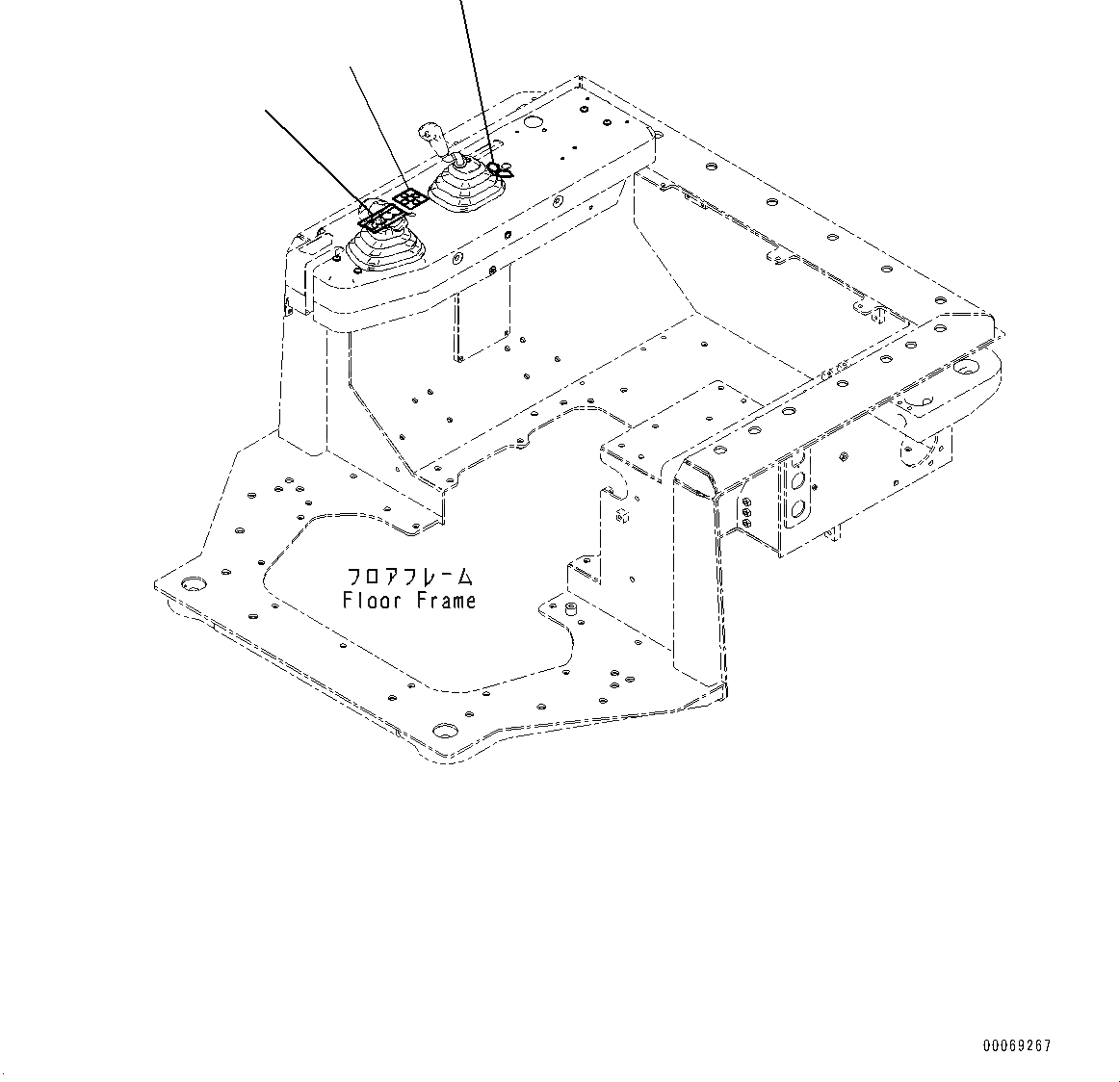 フロアフレーム
Floor Frame

00069267