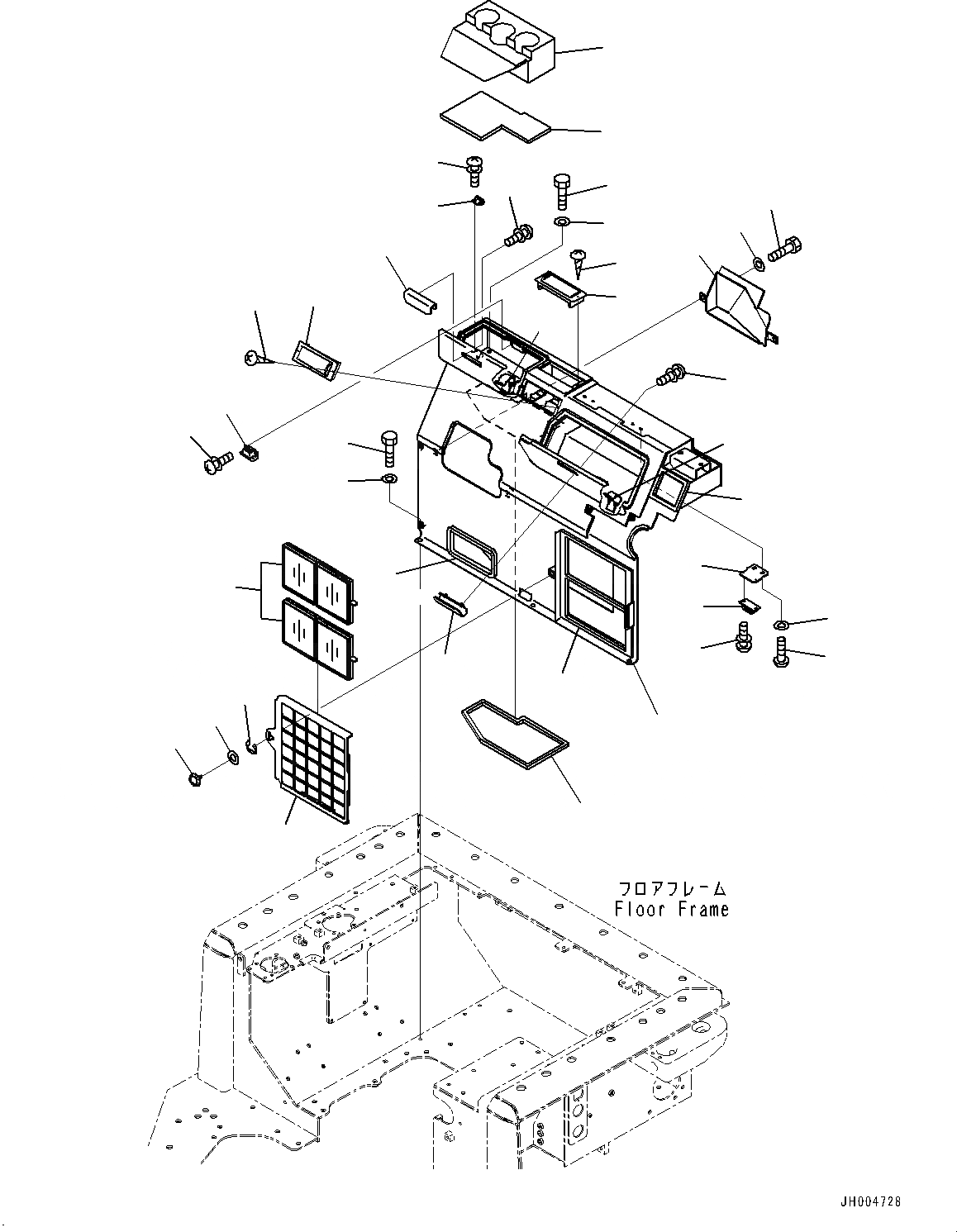 フロアフレーム
Floor Frame

JH004728