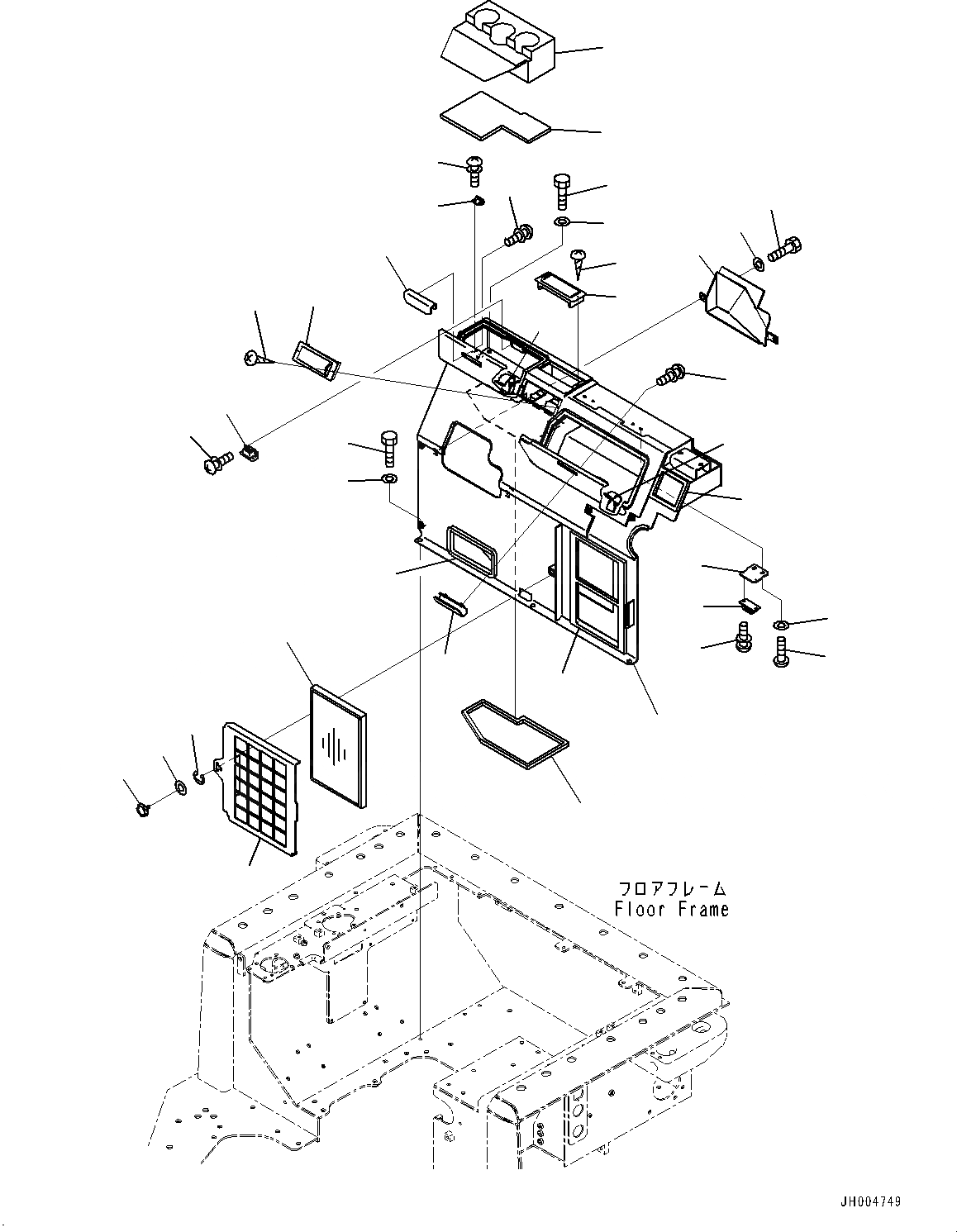 フロアフレーム
Floor Frame

JH004749