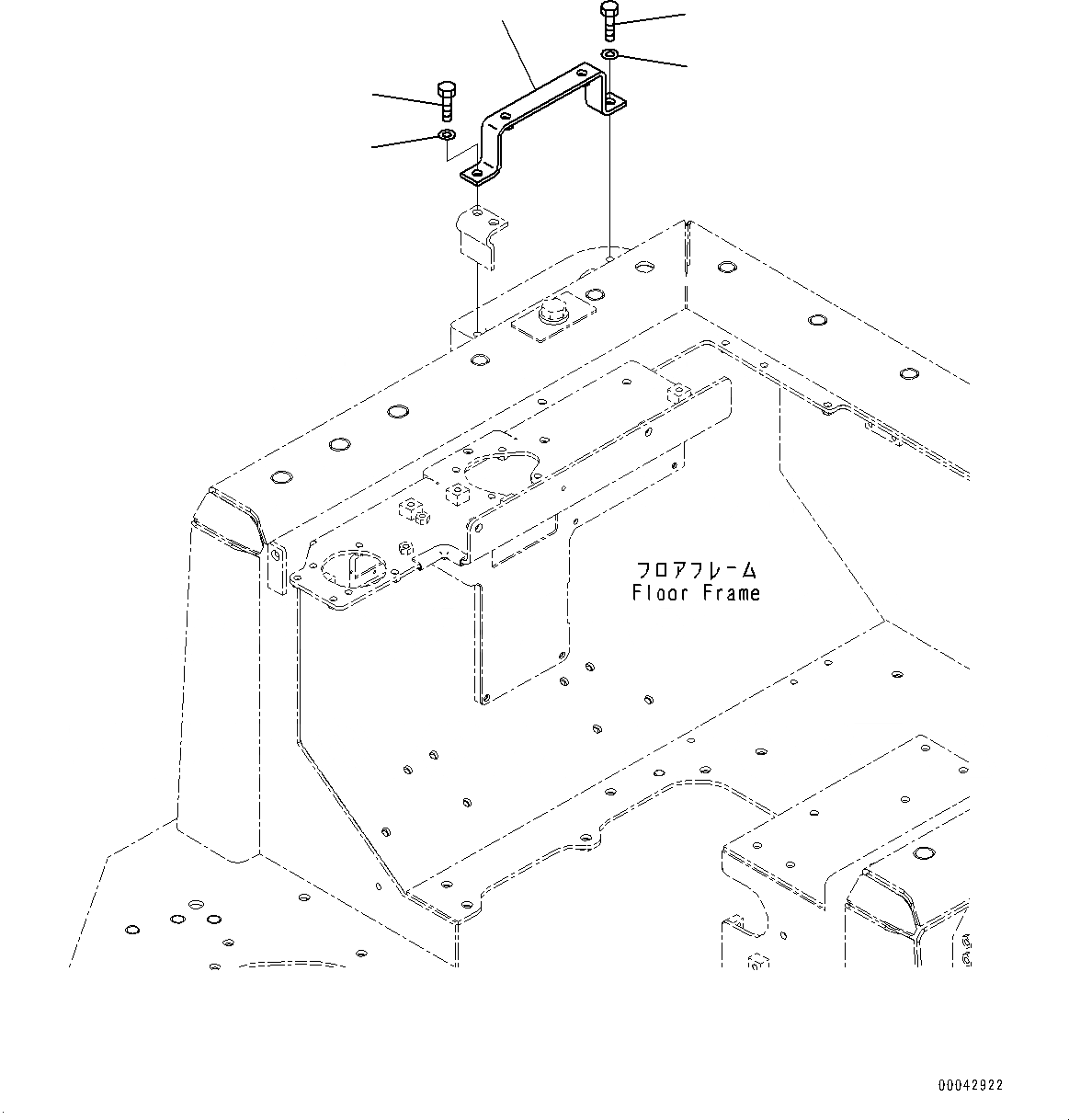 フロアフレーム
Floor Frame

00042922