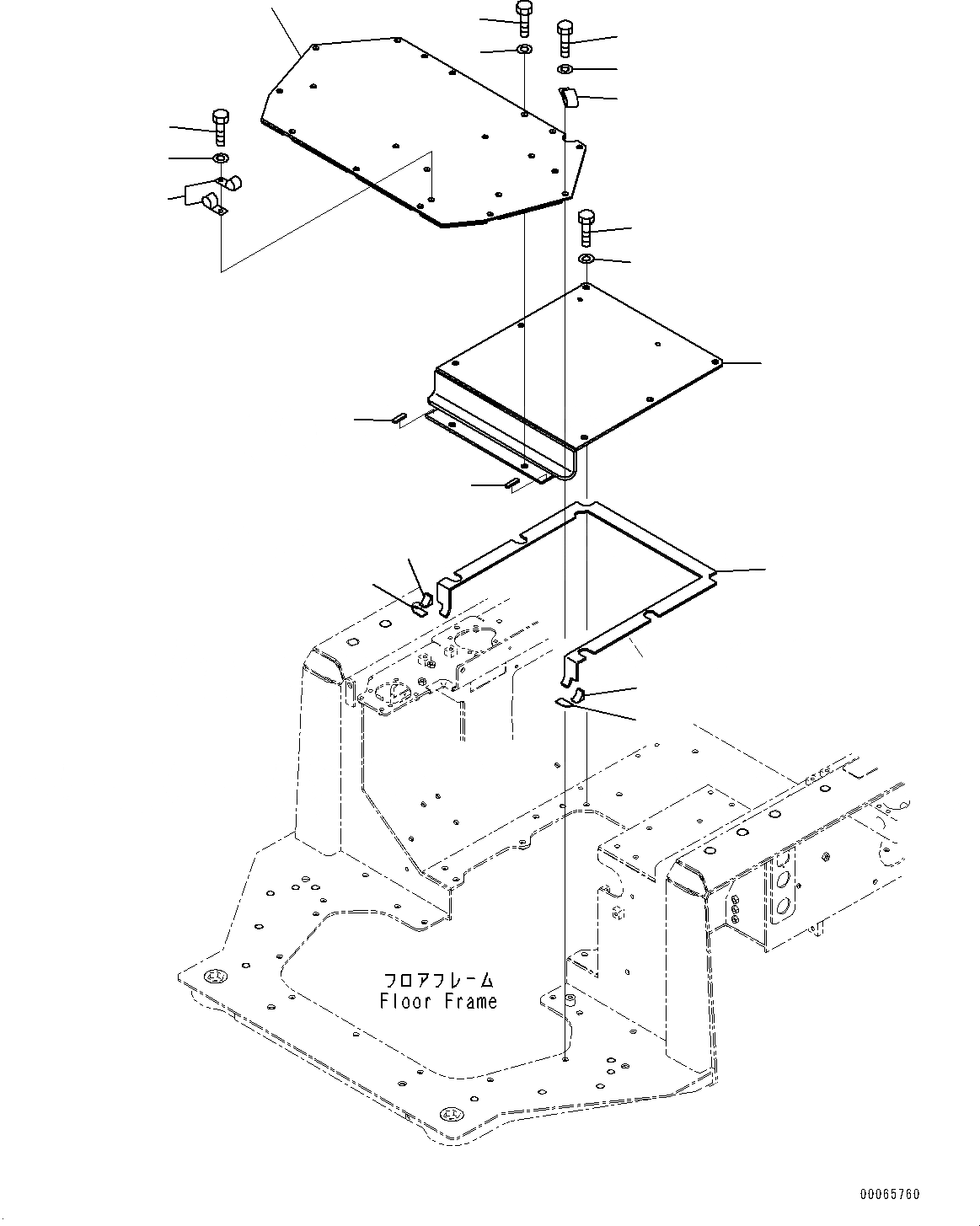 フロアフレーム
Floor Frame

00065760