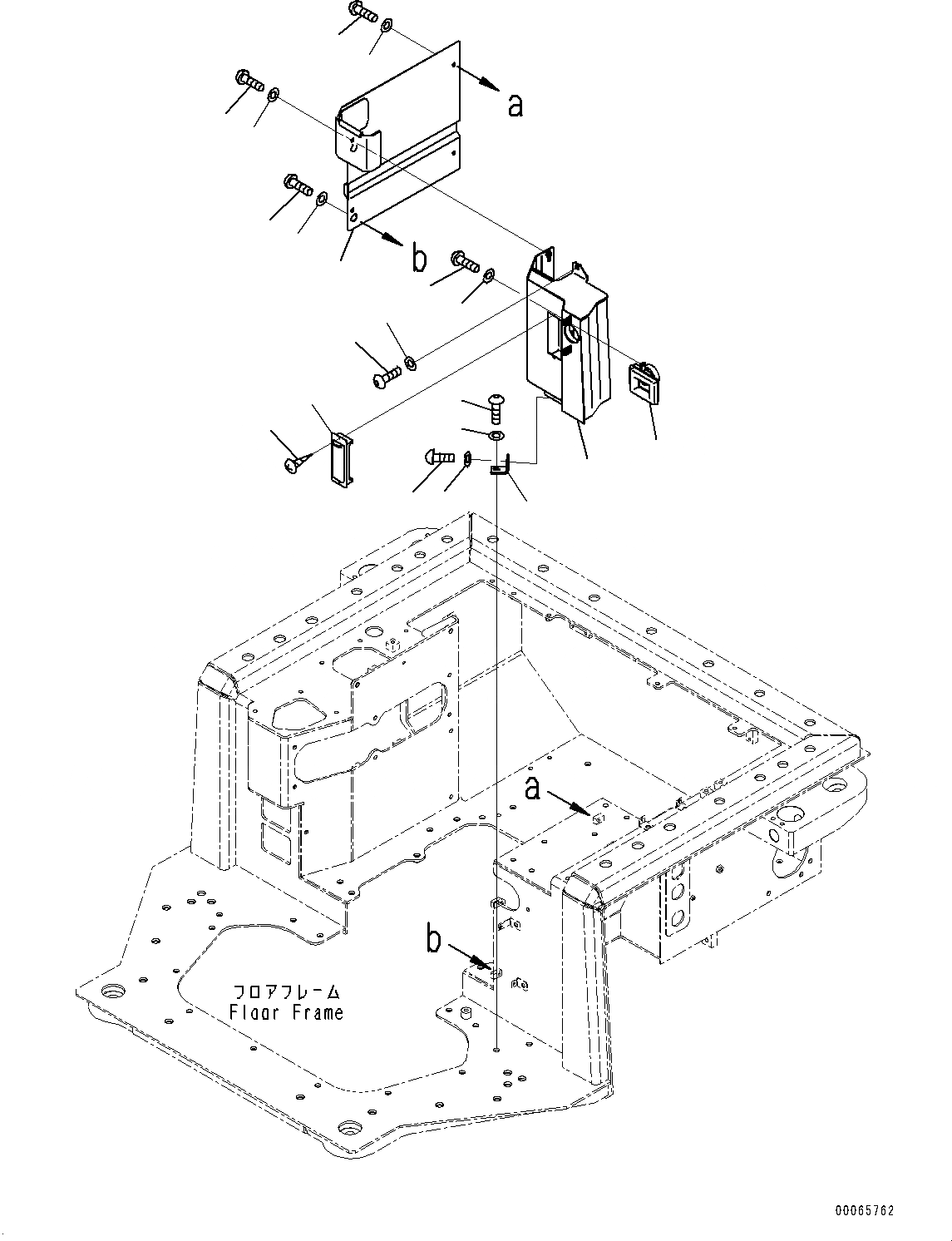 a

b

a

b

フロアフレーム
Floor Frame

00065762