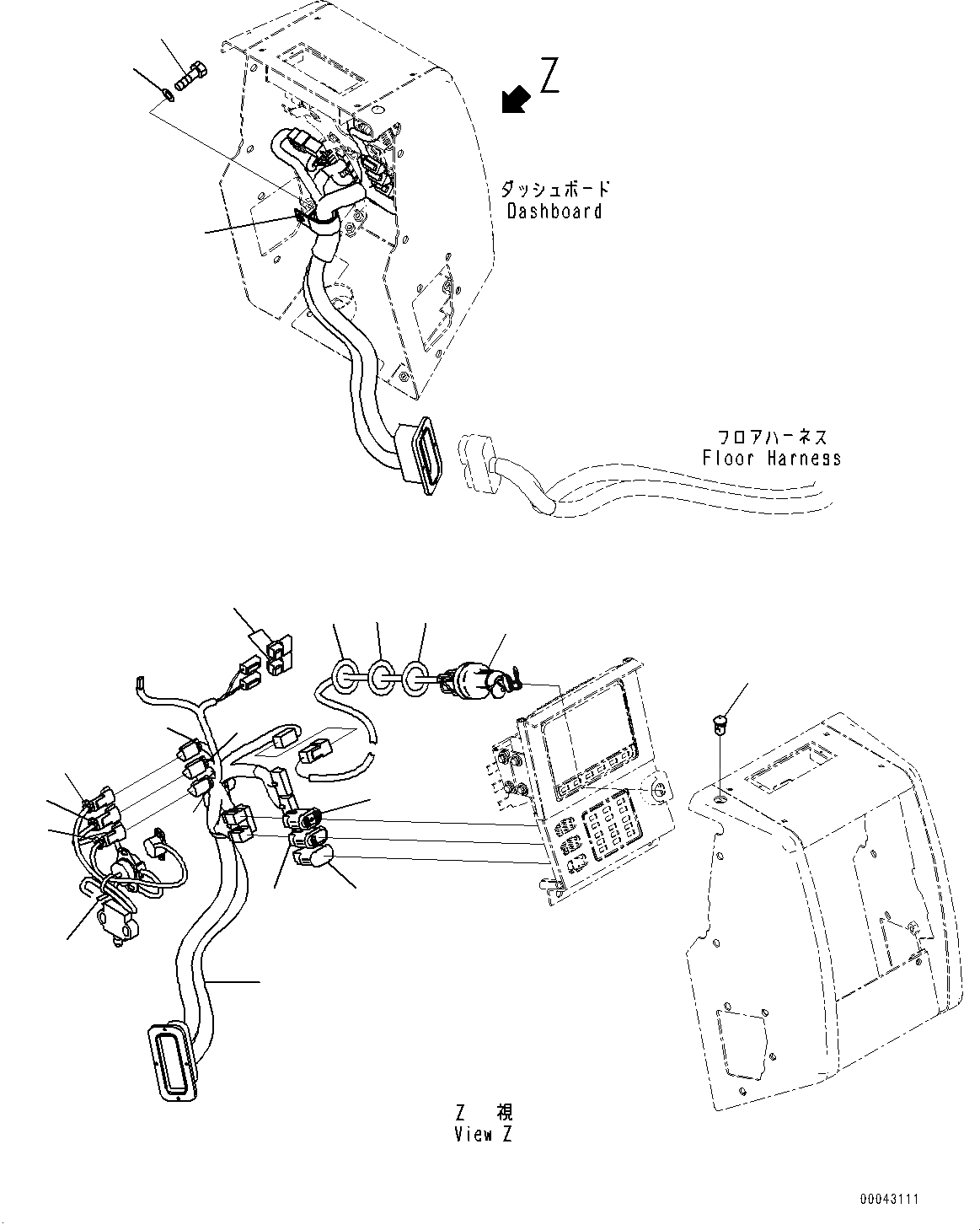 Z

ダッシュボード
Dashboard

フロアハーネス
Floor Harness

Z 視
View Z

00043111