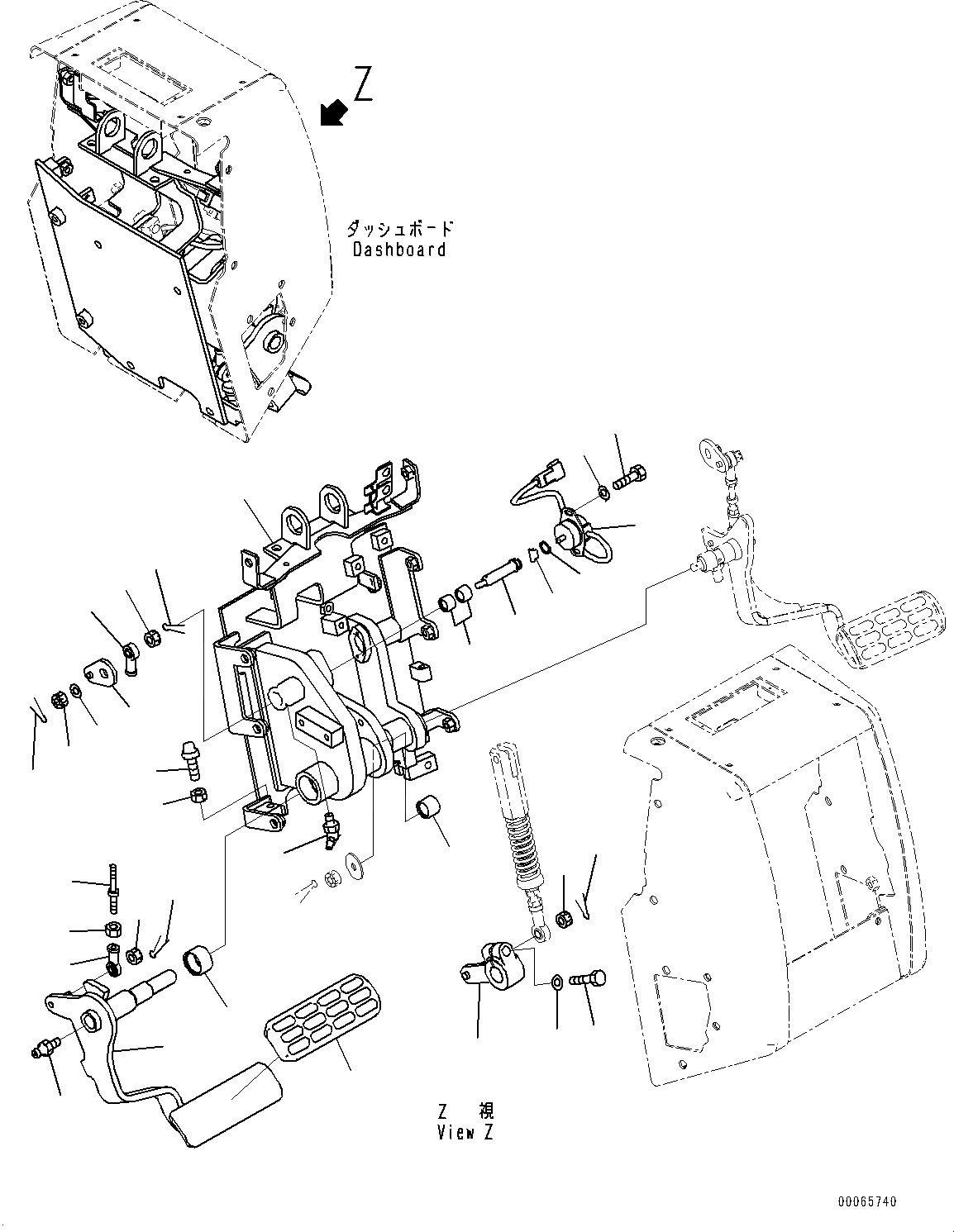 Z

ダッシュボード
Dashboard

Z 視
View Z

00065740