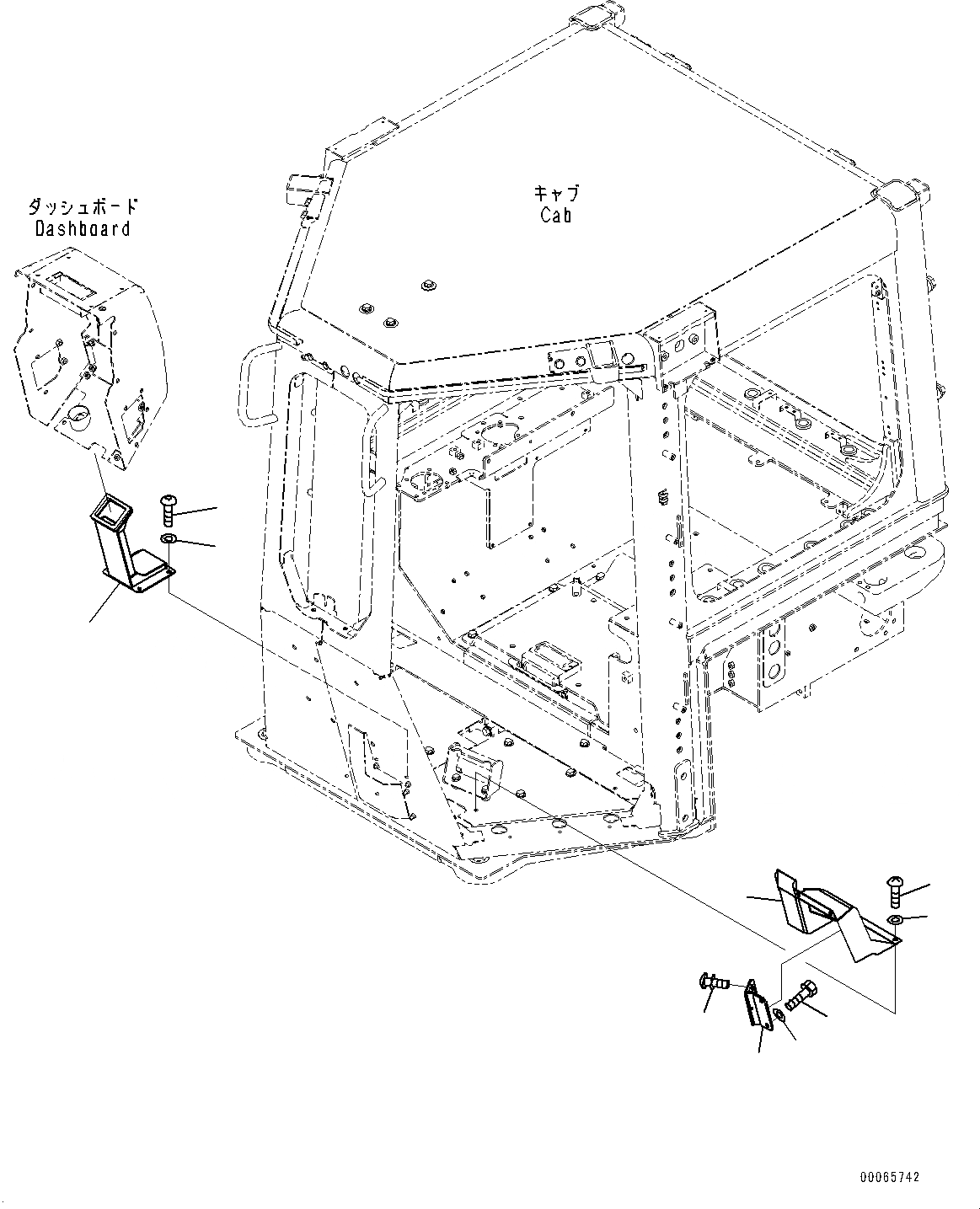 ダッシュボード
Dashboard

キャブ
Cab

00065742