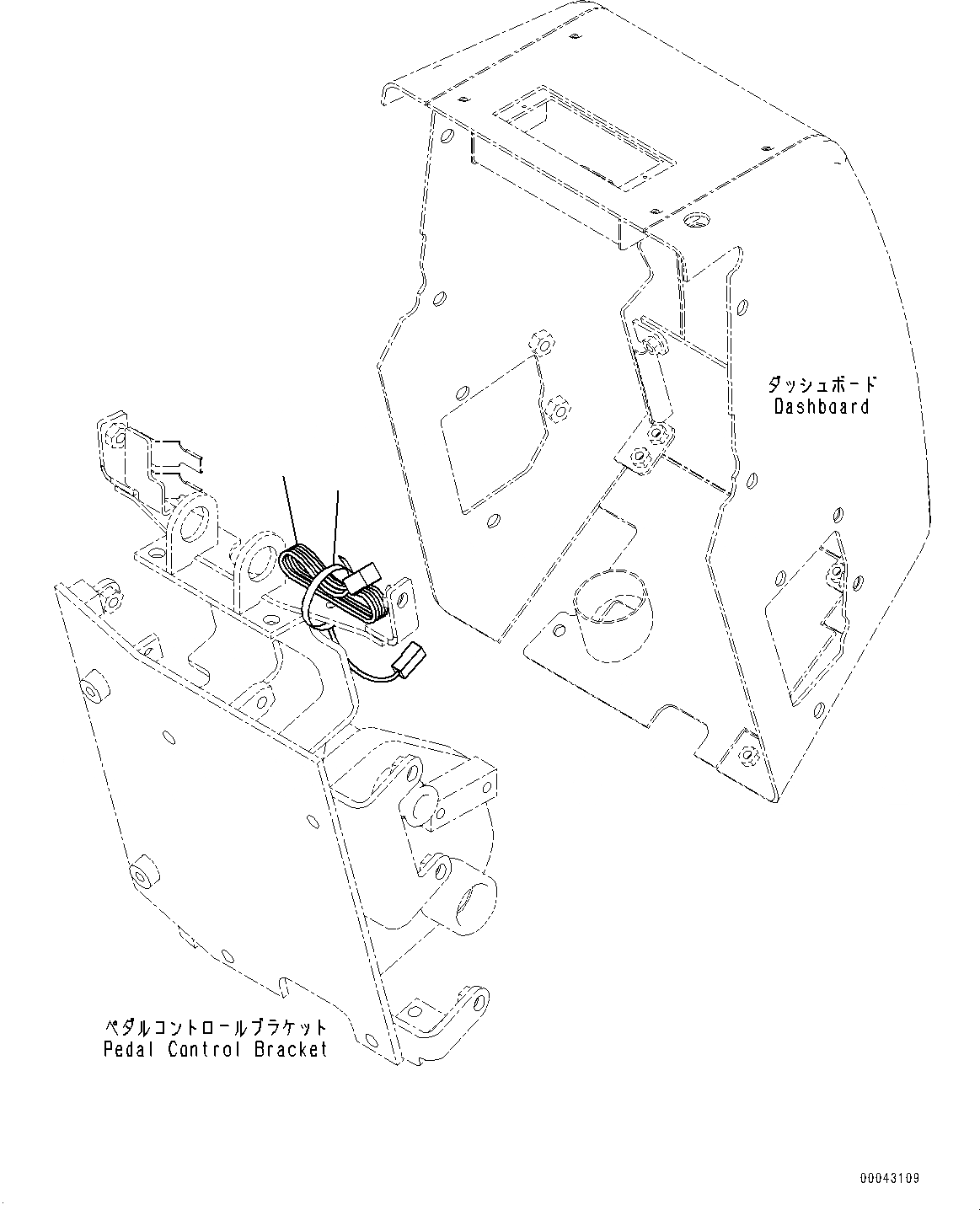 ダッシュボード
Dashboard

ペダルコントロールブラケット
Pedal Control Bracket

00043109