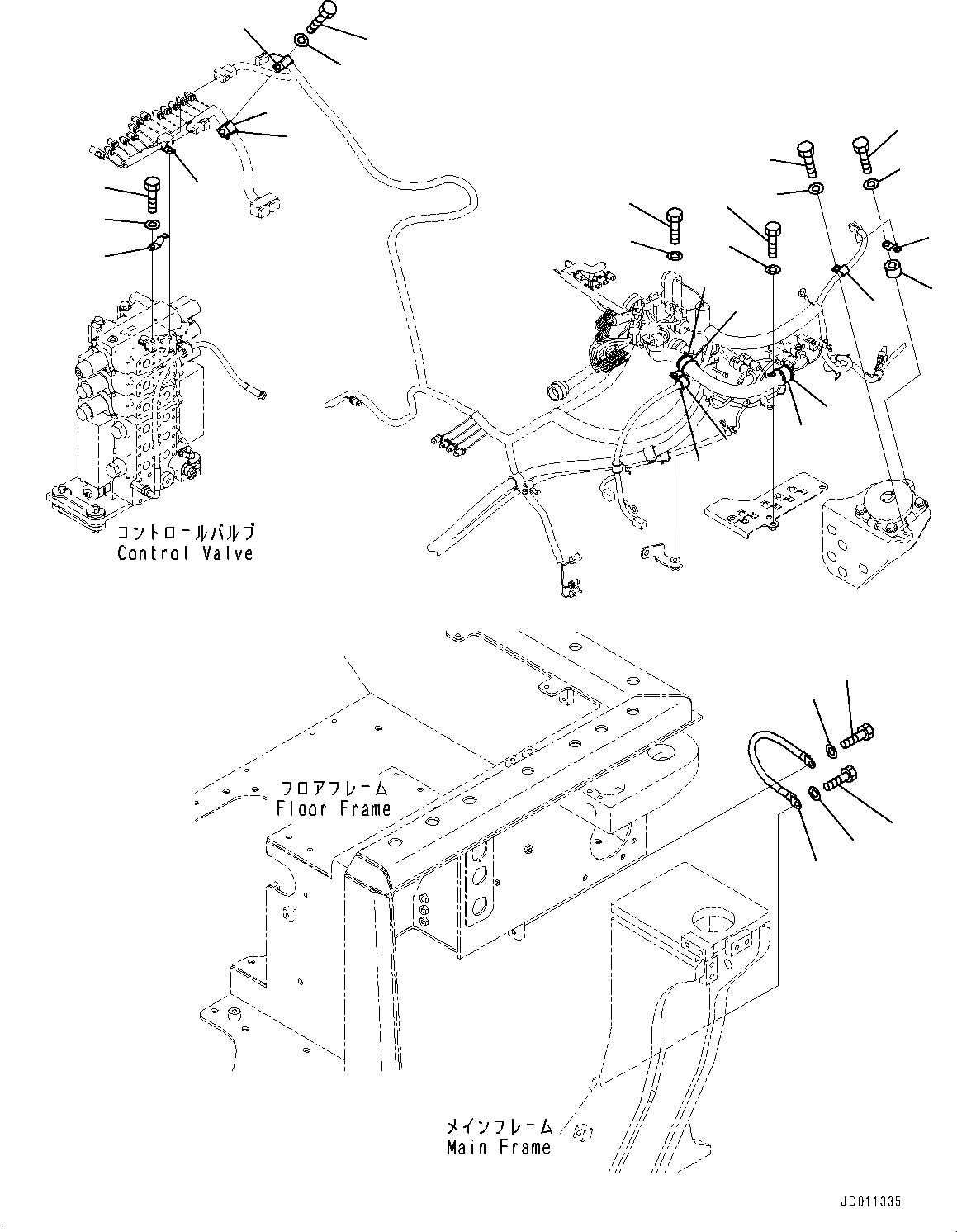 コントロールバルブ
Control Valve

フロアフレーム
Floor Frame

メインフレーム
Main Frame

JD011335