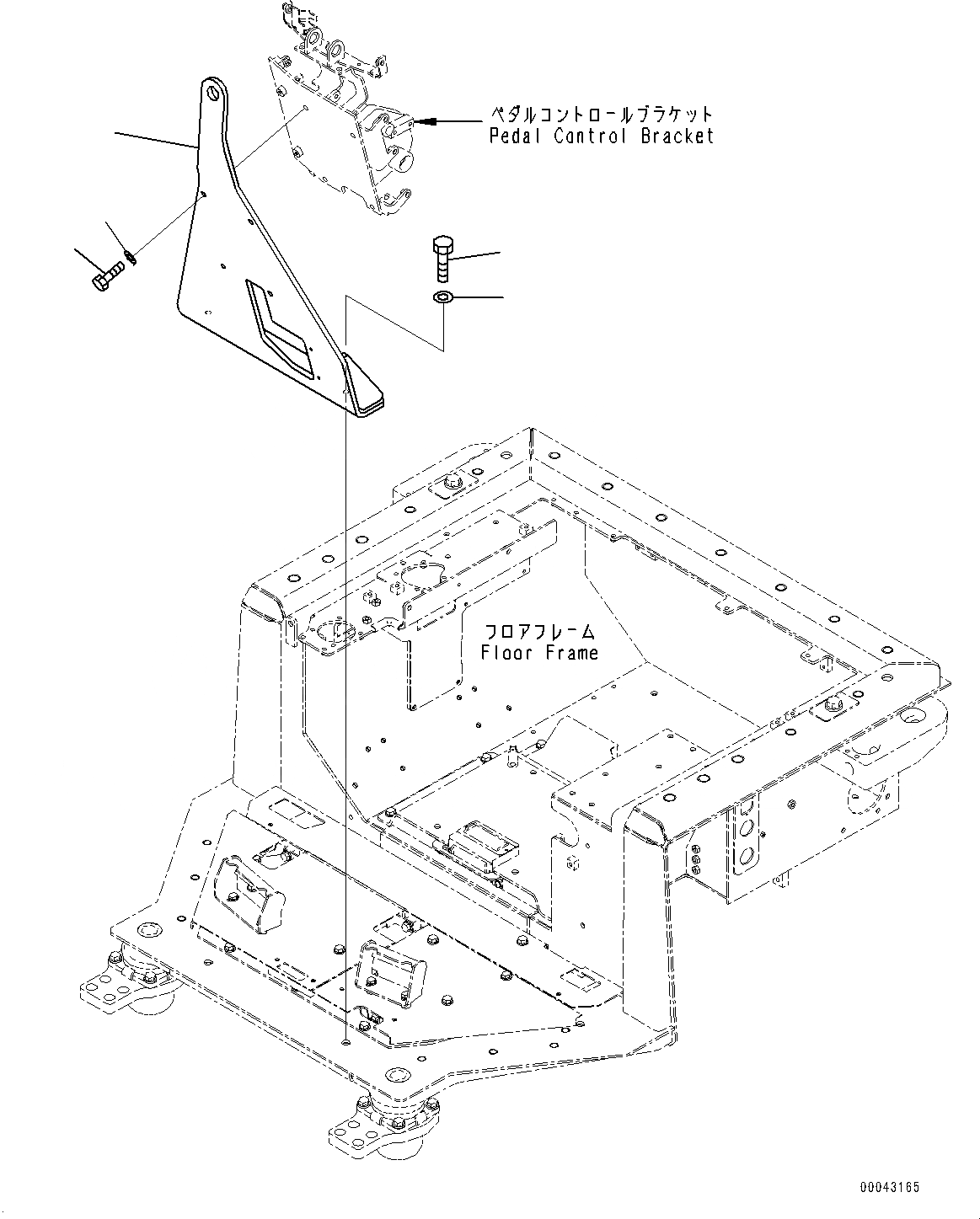 ペダルコントロールブラケット
Pedal Control Bracket

フロアフレーム
Floor Frame

00043165