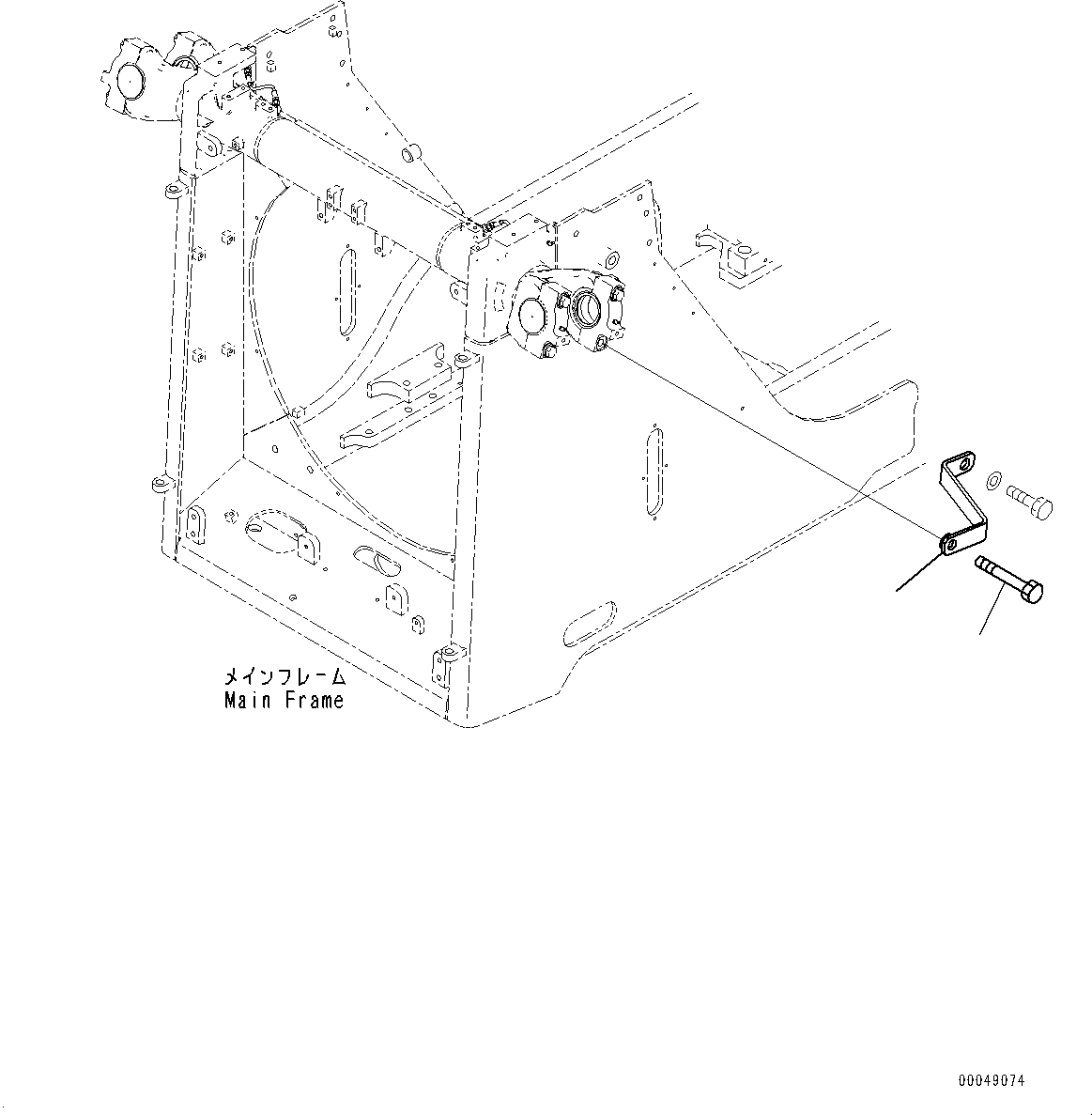 メインフレーム
Main Frame

00049074