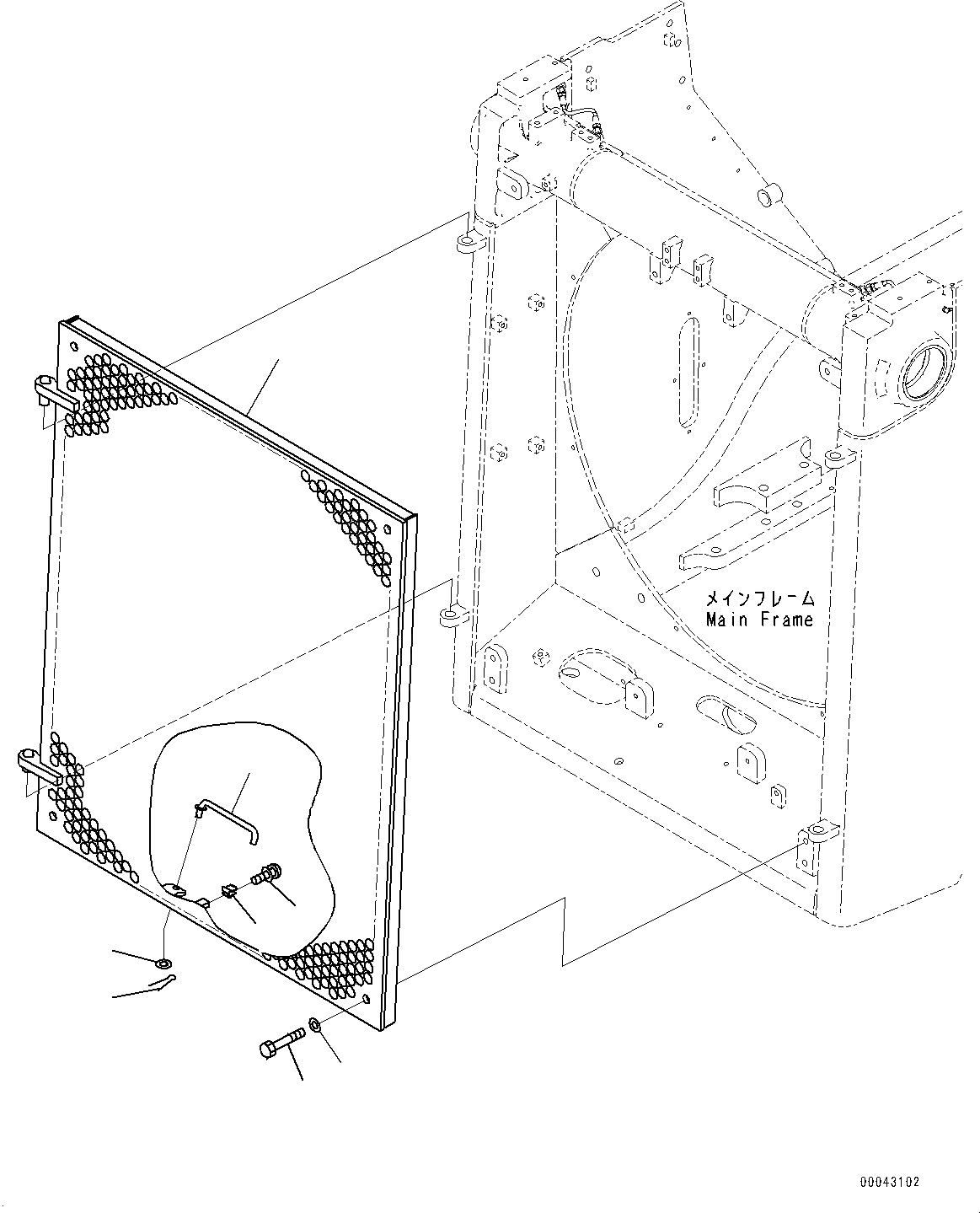 メインフレーム
Main Frame

00043102