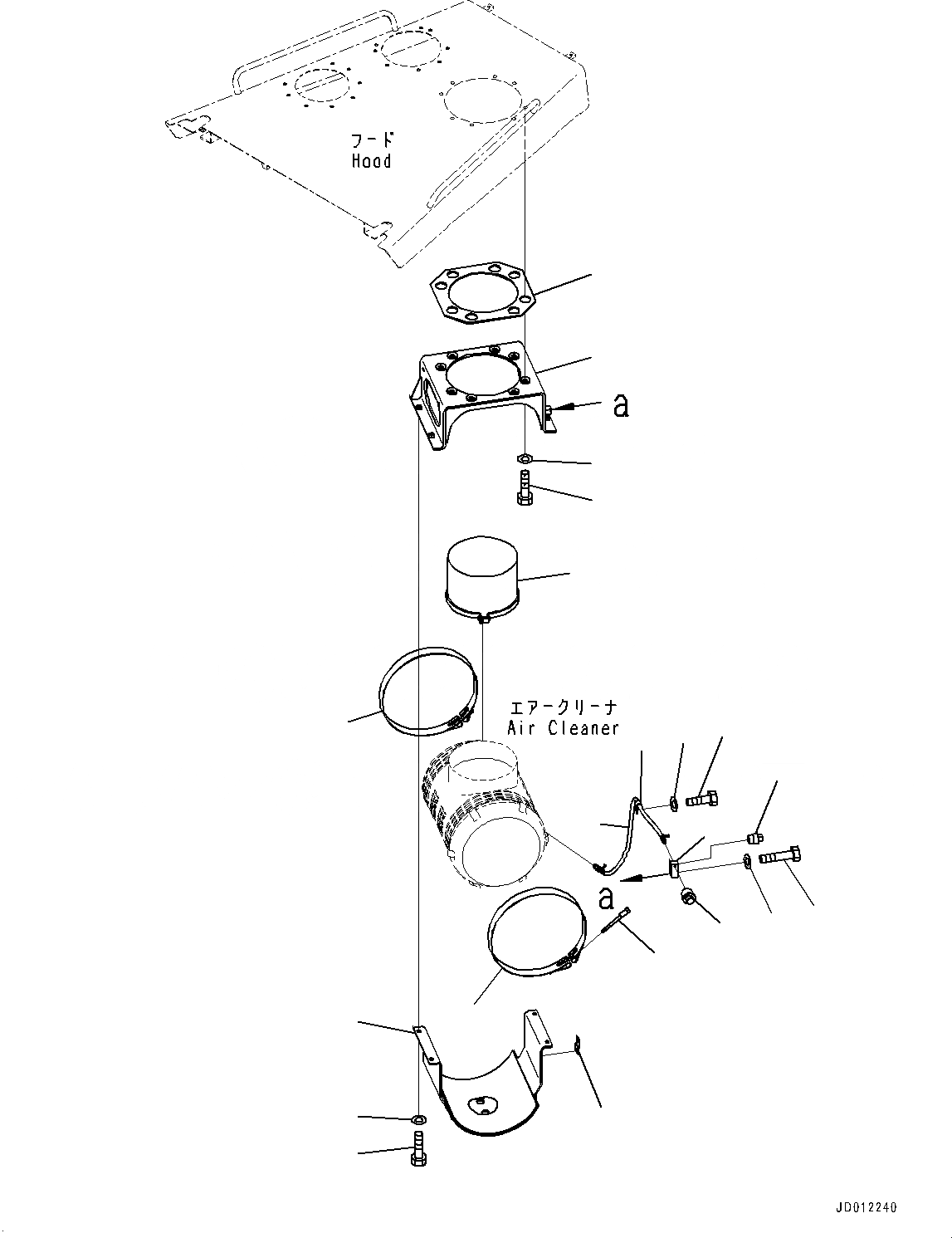 フード
Hood

a

エアークリーナ
Air Cleaner

a

JD012240