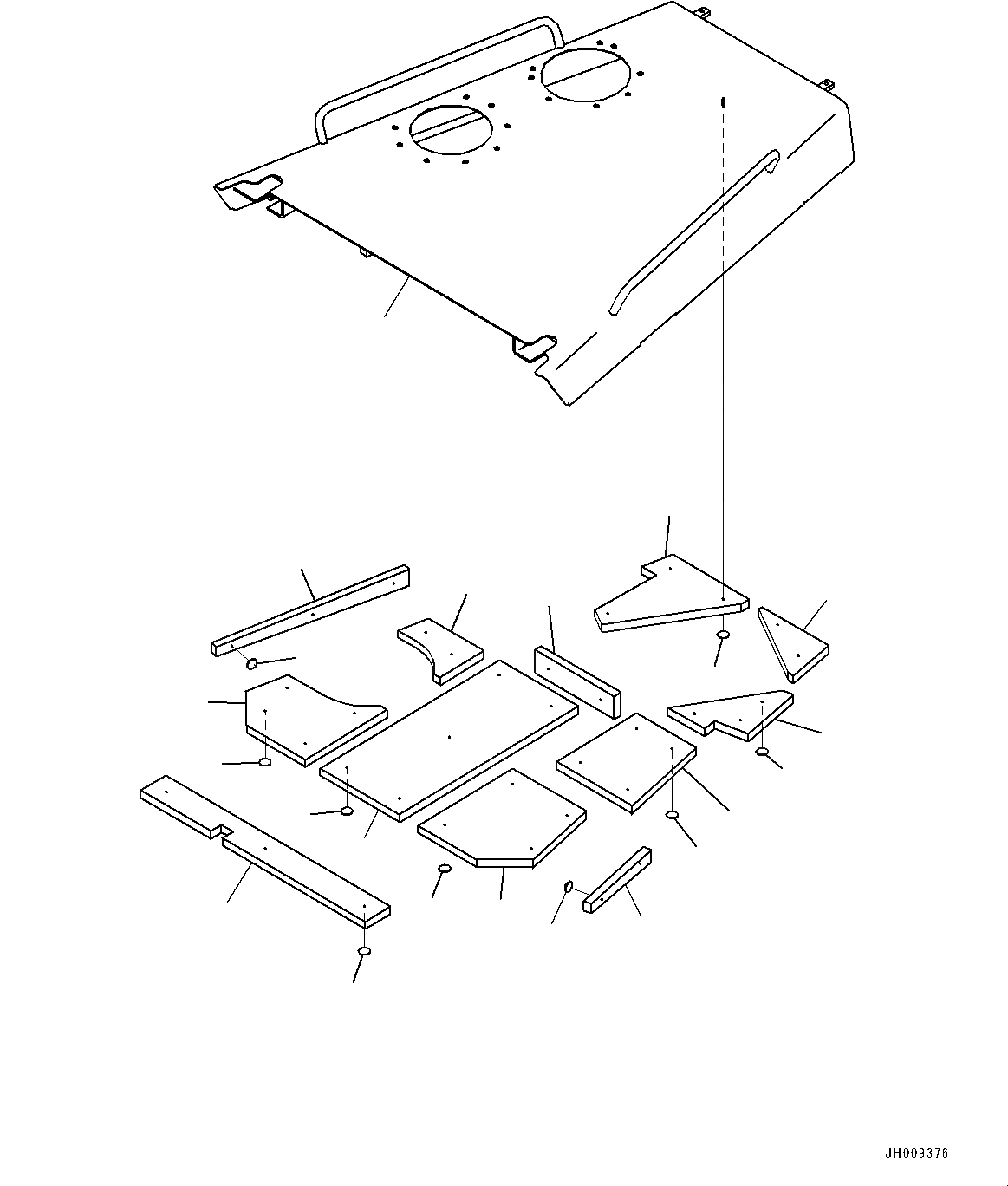 JH009376