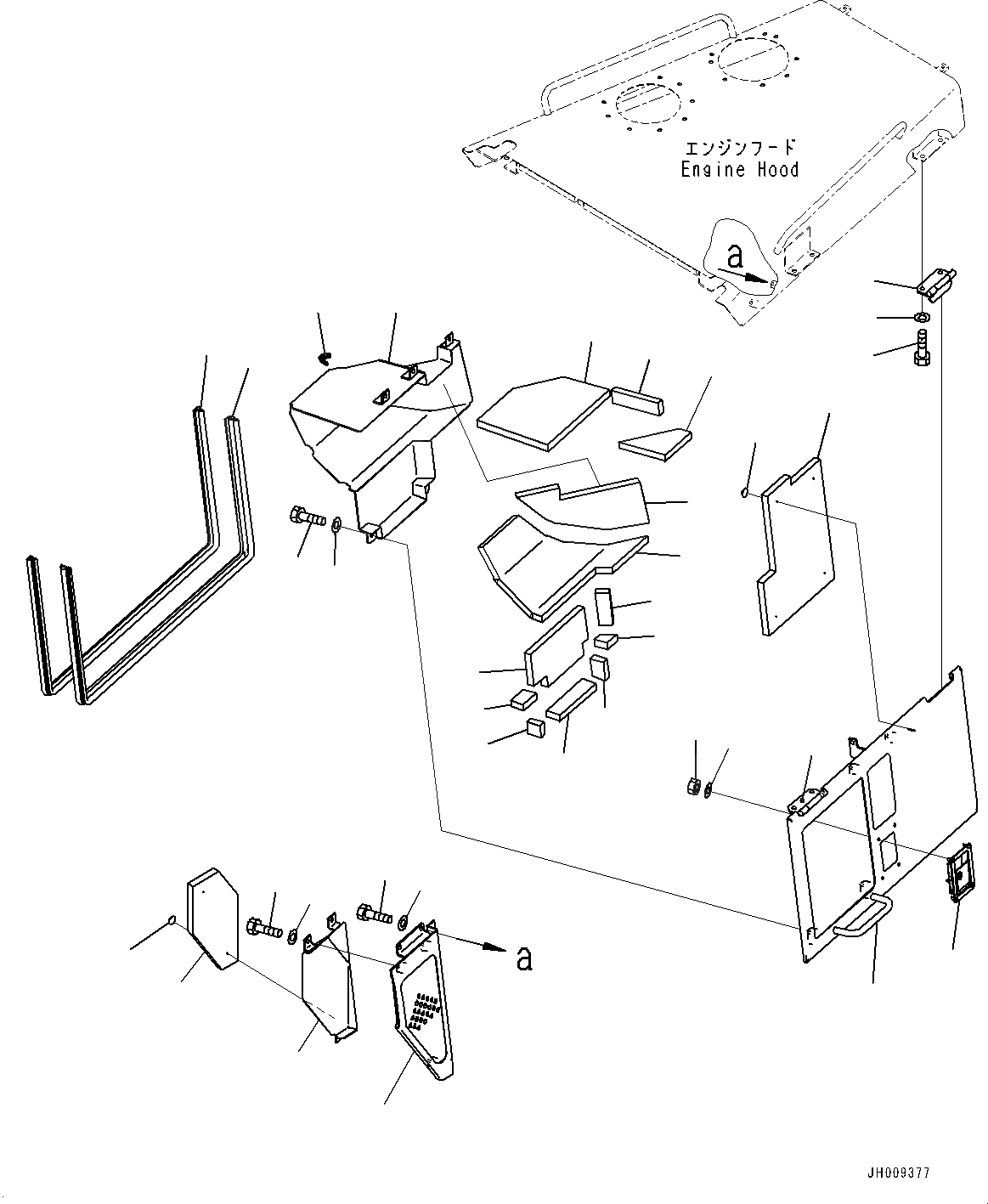 エンジンフード
Engine Hood

a

a

JH009377