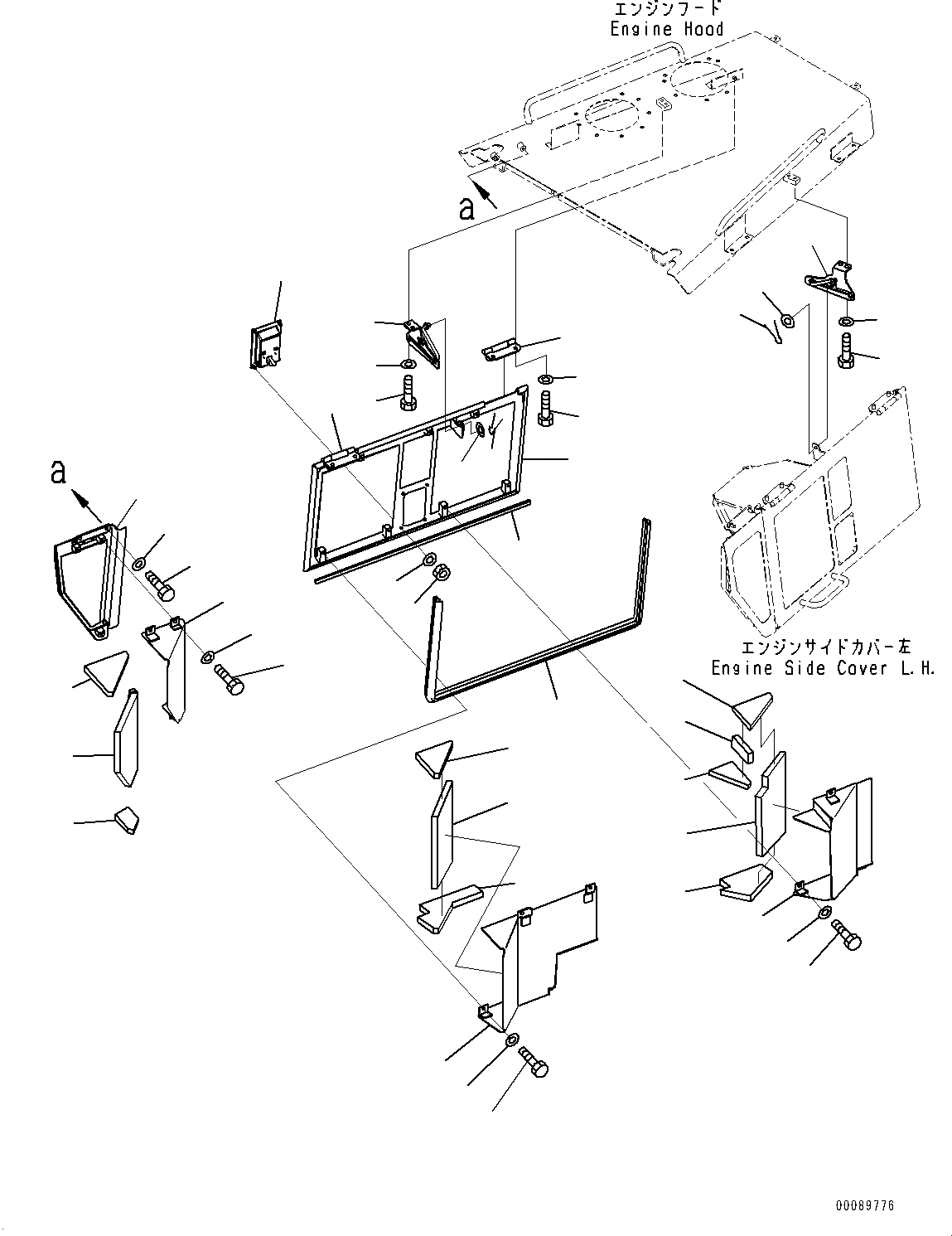 エンジンフード
Engine Hood

a

a

エンジンサイドカバー左
Engine Side Cover L.H.

00089776