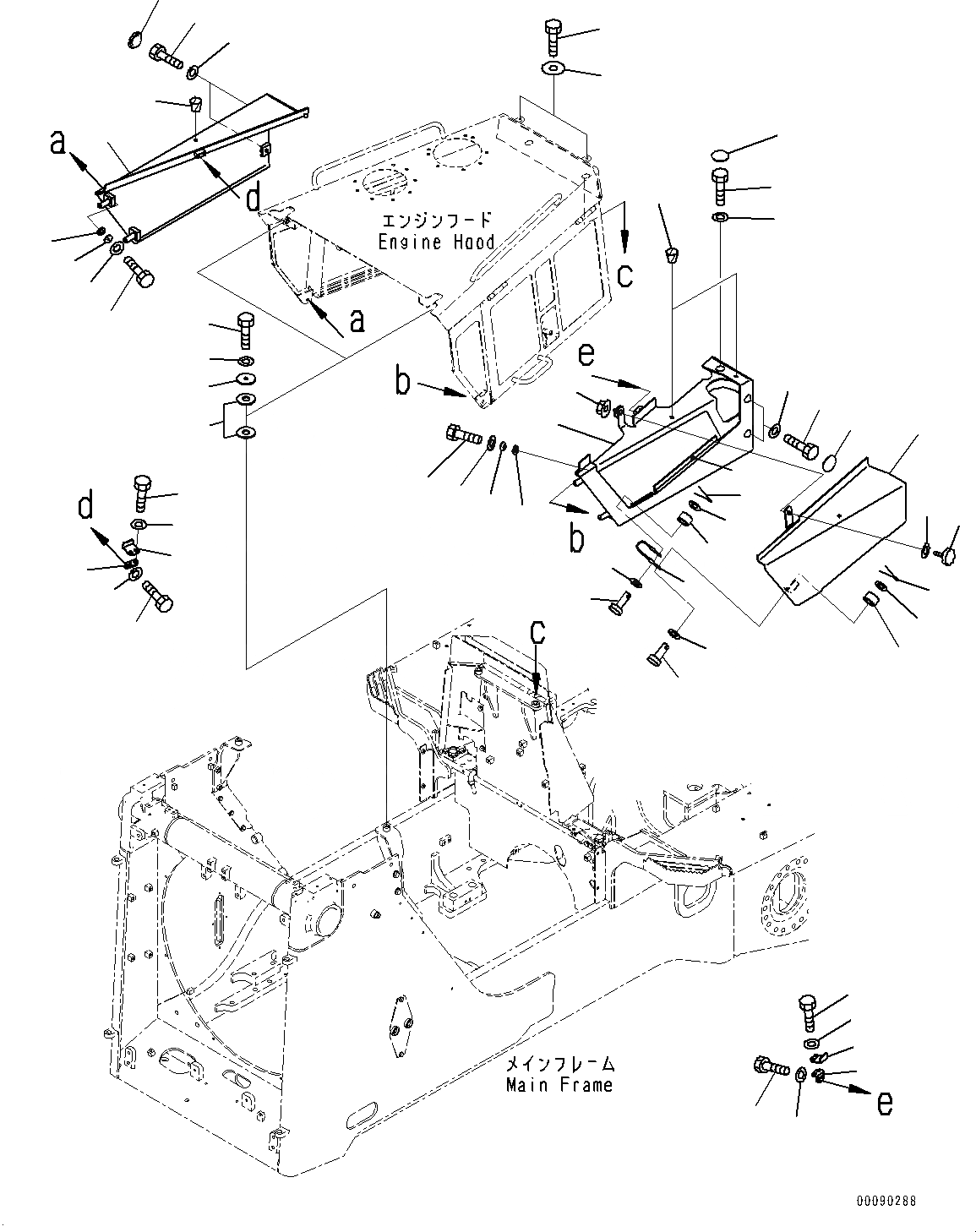 a

d

エンジンフード
Engine Hood

c

a

b

e

b

d

c

メインフレーム
Main Frame

e

00090288