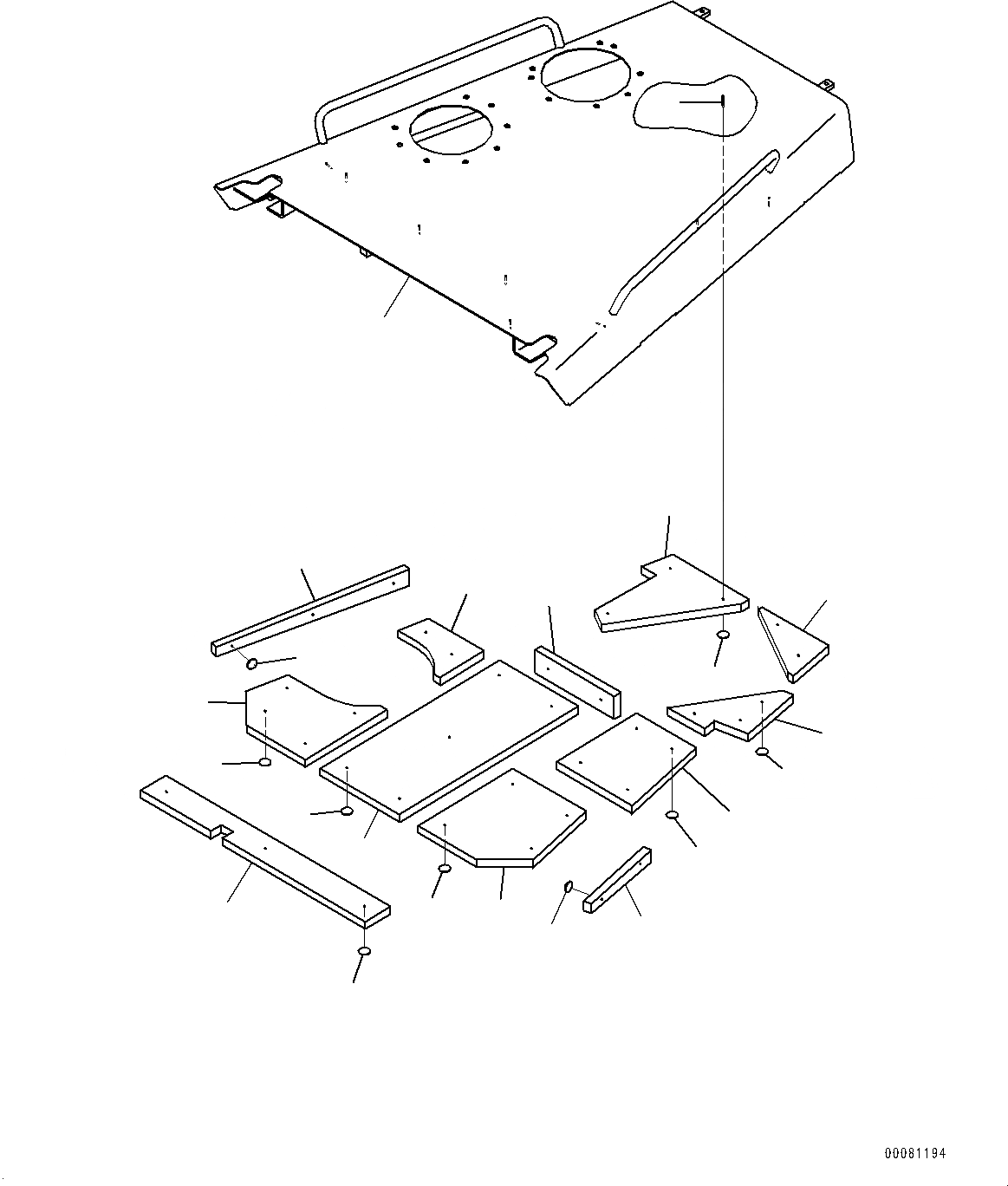 00081194