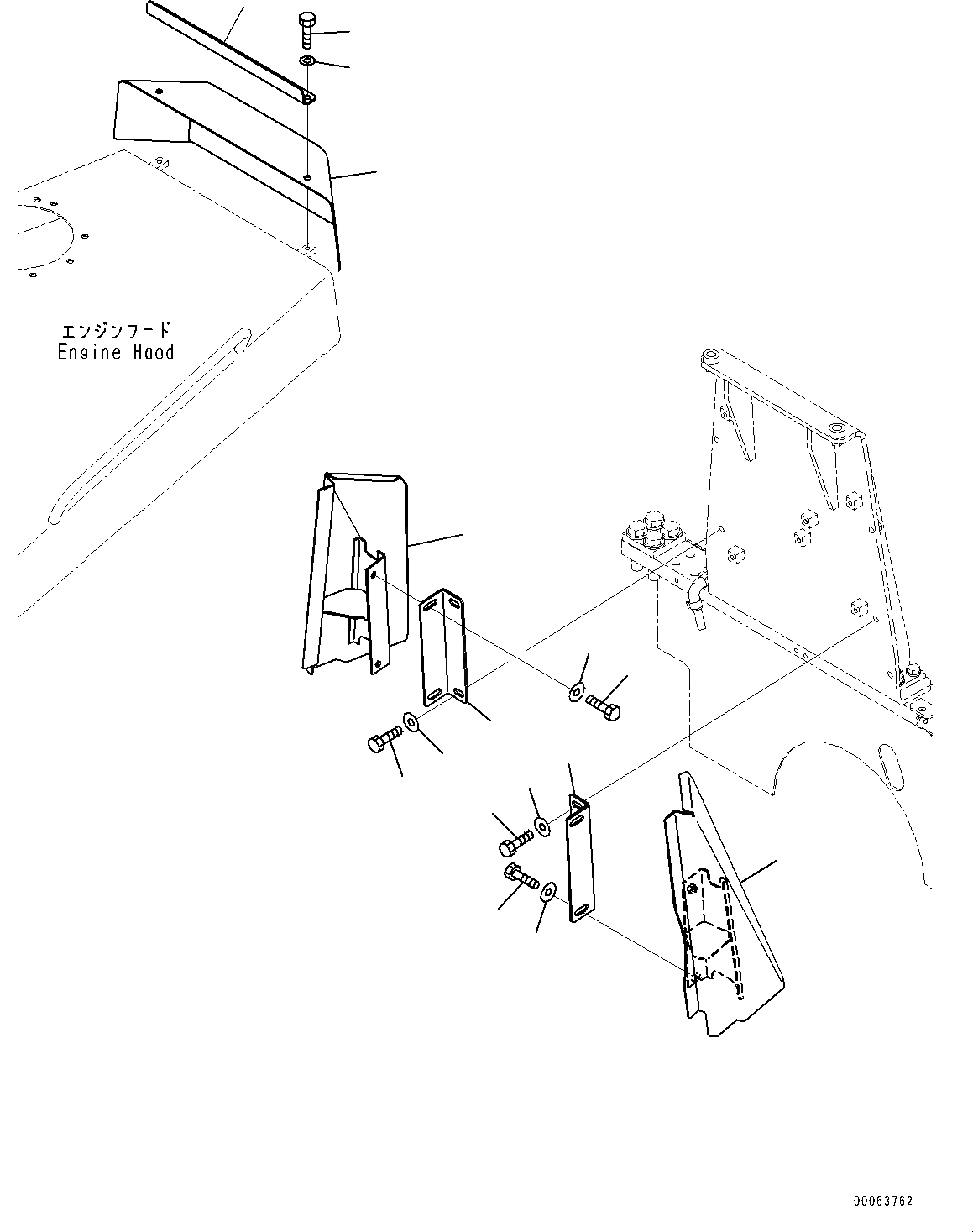 エンジンフード
Engine Hood

00063762