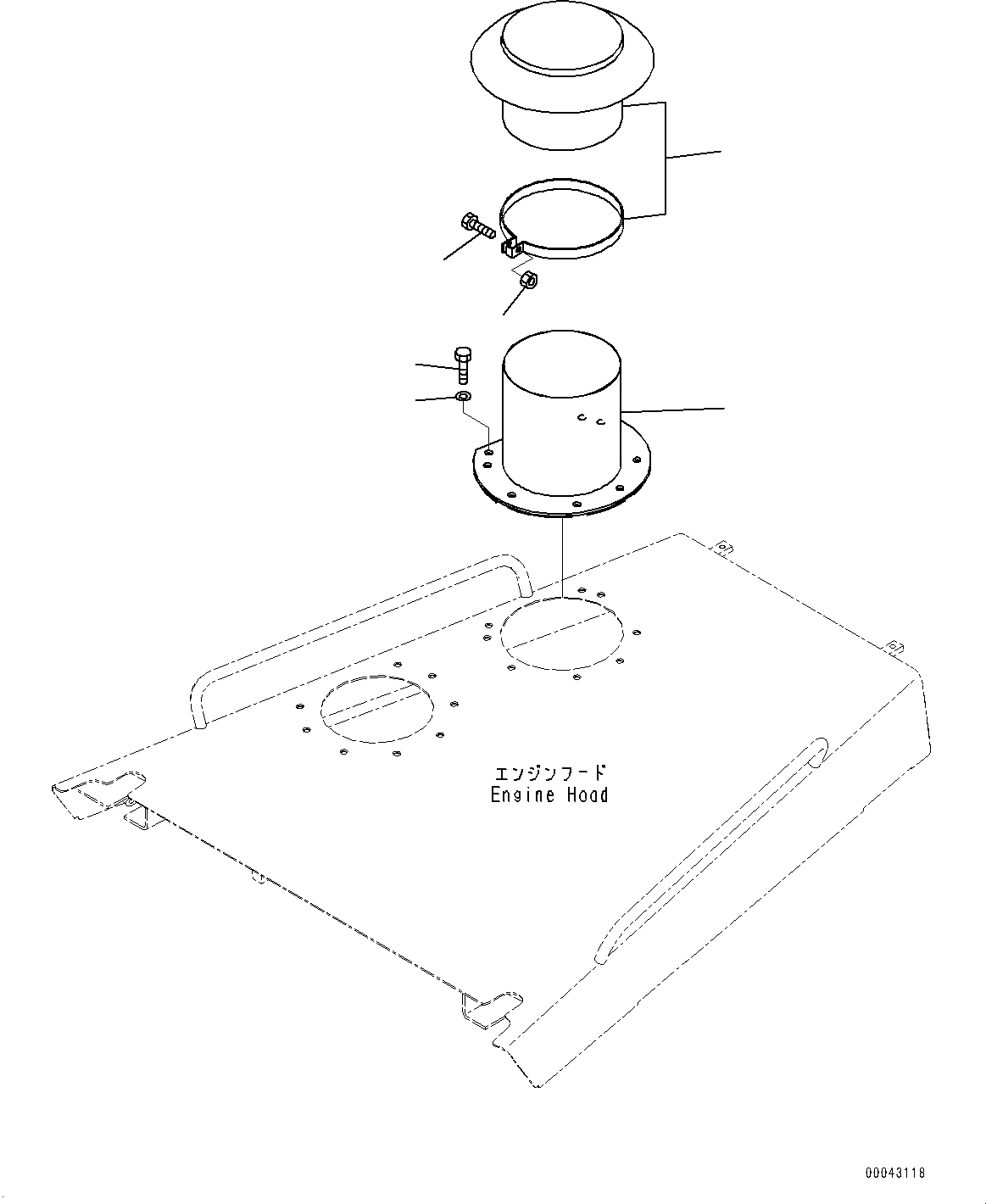 エンジンフード
Engine Hood

00043118