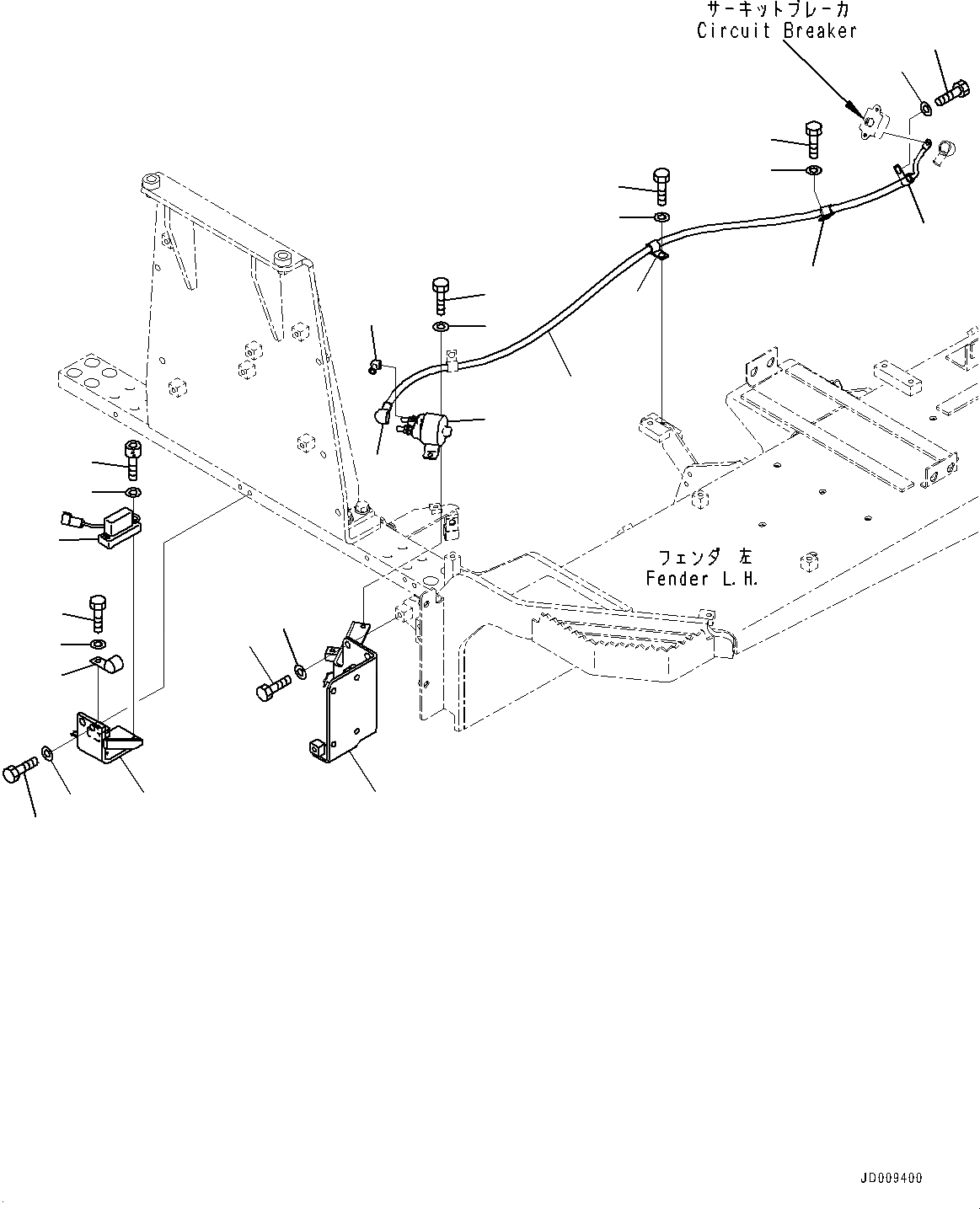 サーキットブレーカ
Circuit Breaker

フェンダ 左
Fender L.H.

JD009400