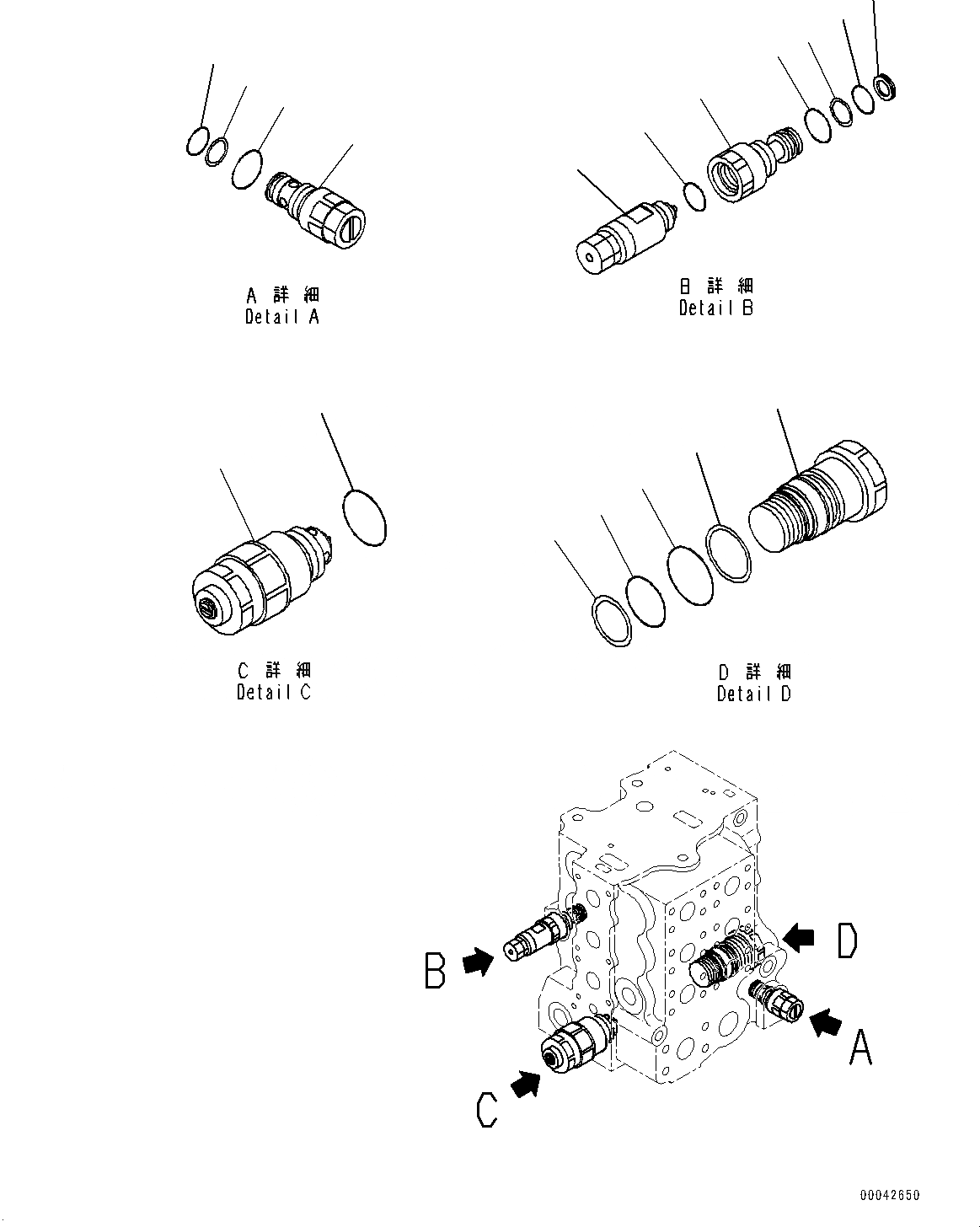 A 詳 細
Detail A

B 詳 細
Detail B

C 詳 細
Detail C

D 詳 細
Detail D

B

D

A

C

00042650