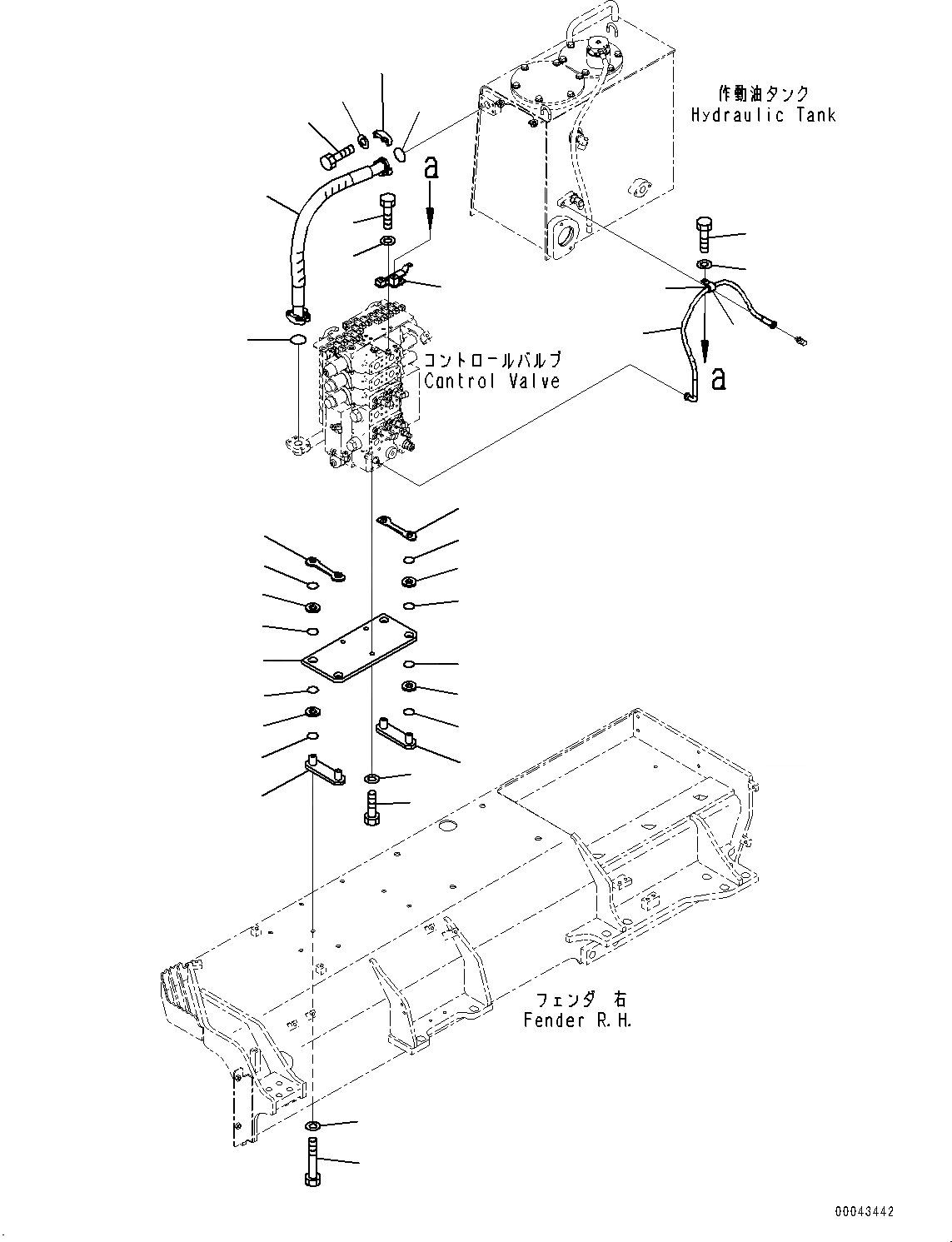 作動油タンク
Hydraulic Tank

a

コントロールバルブ
Control Valve

a

フェンダ 右
Fender R.H.

00043442