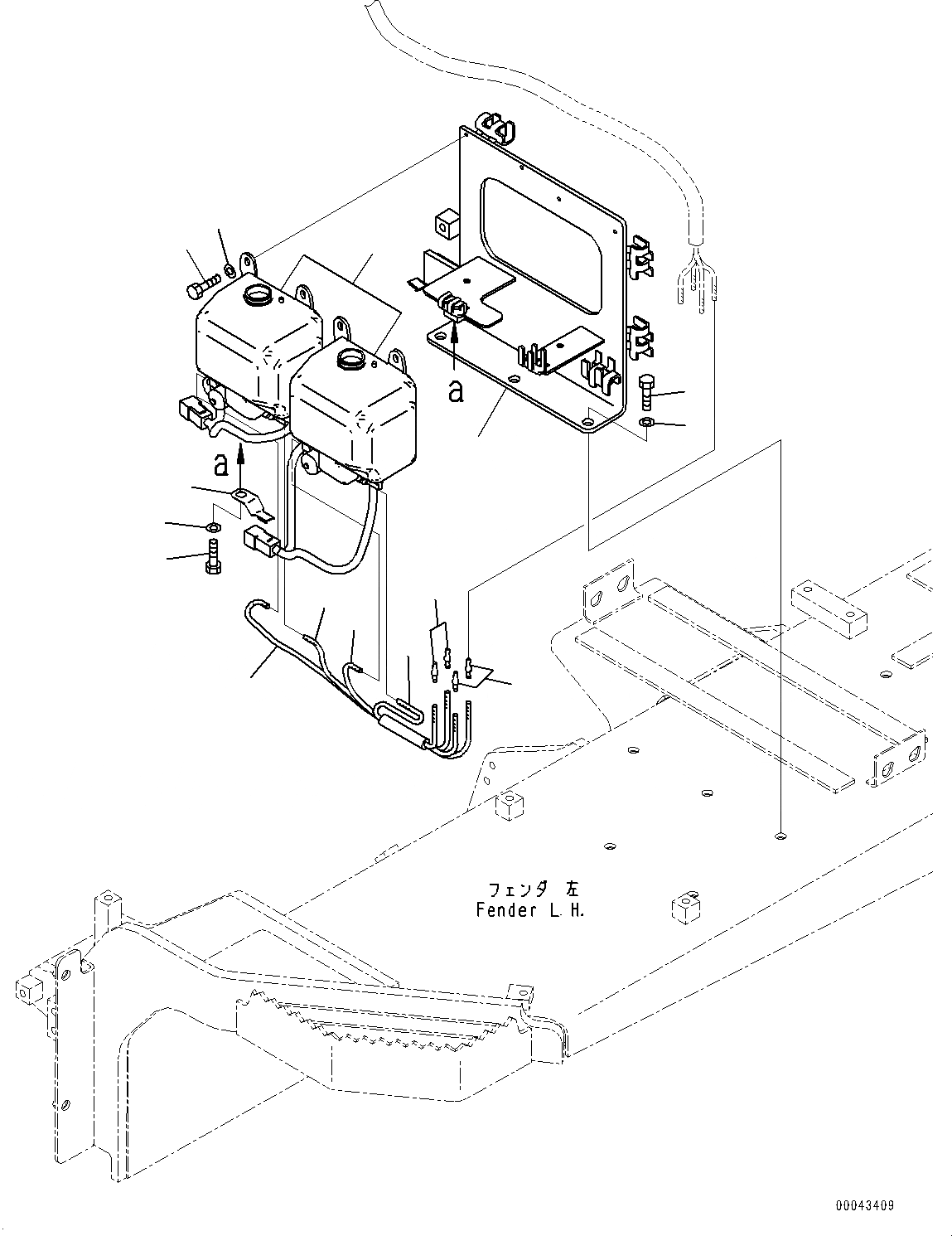 a

a

フェンダ 左
Fender L.H.

00043409