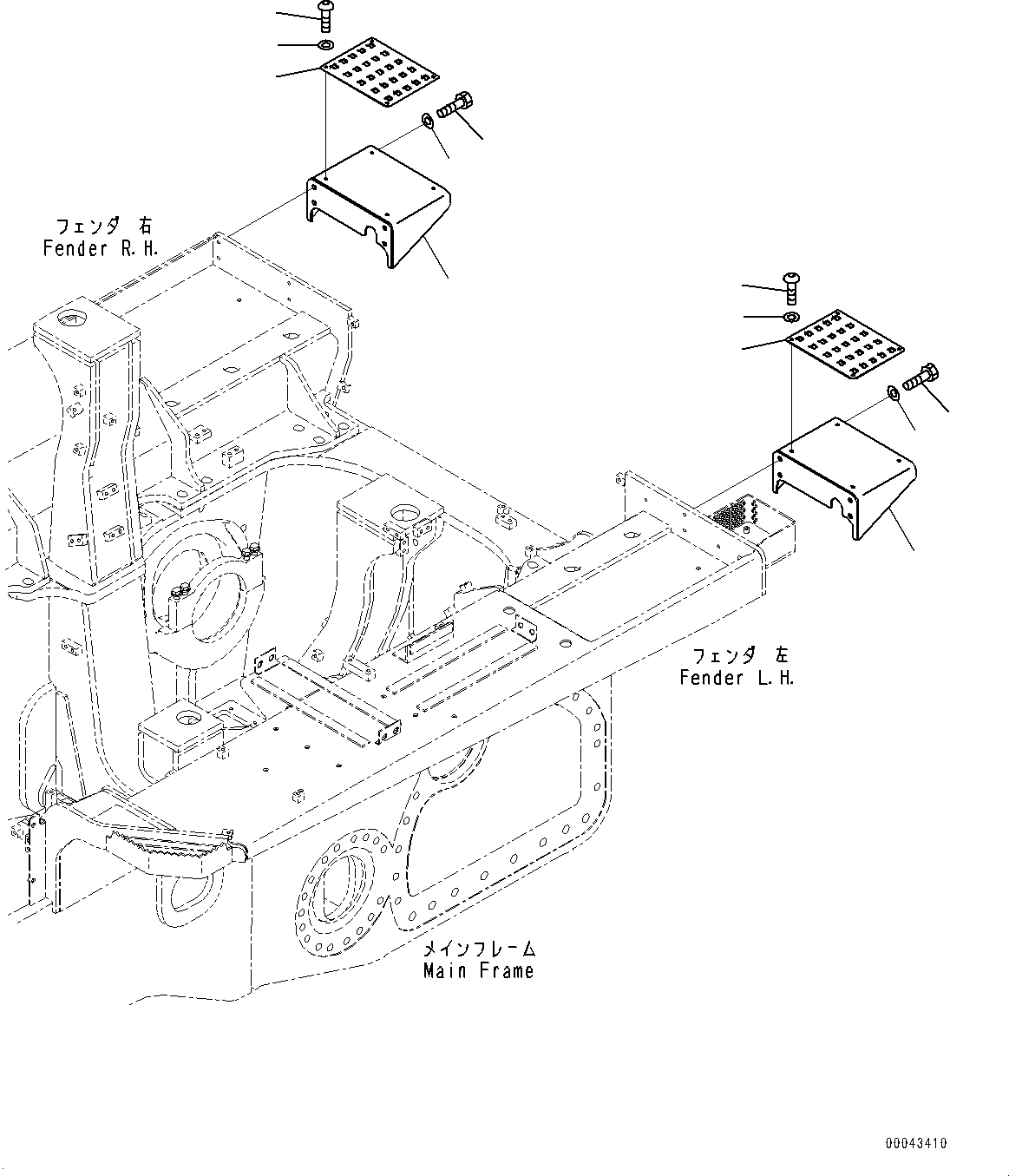 フェンダ 右
Fender R.H.

フェンダ 左
Fender L.H.

メインフレーム
Main Frame

00043410