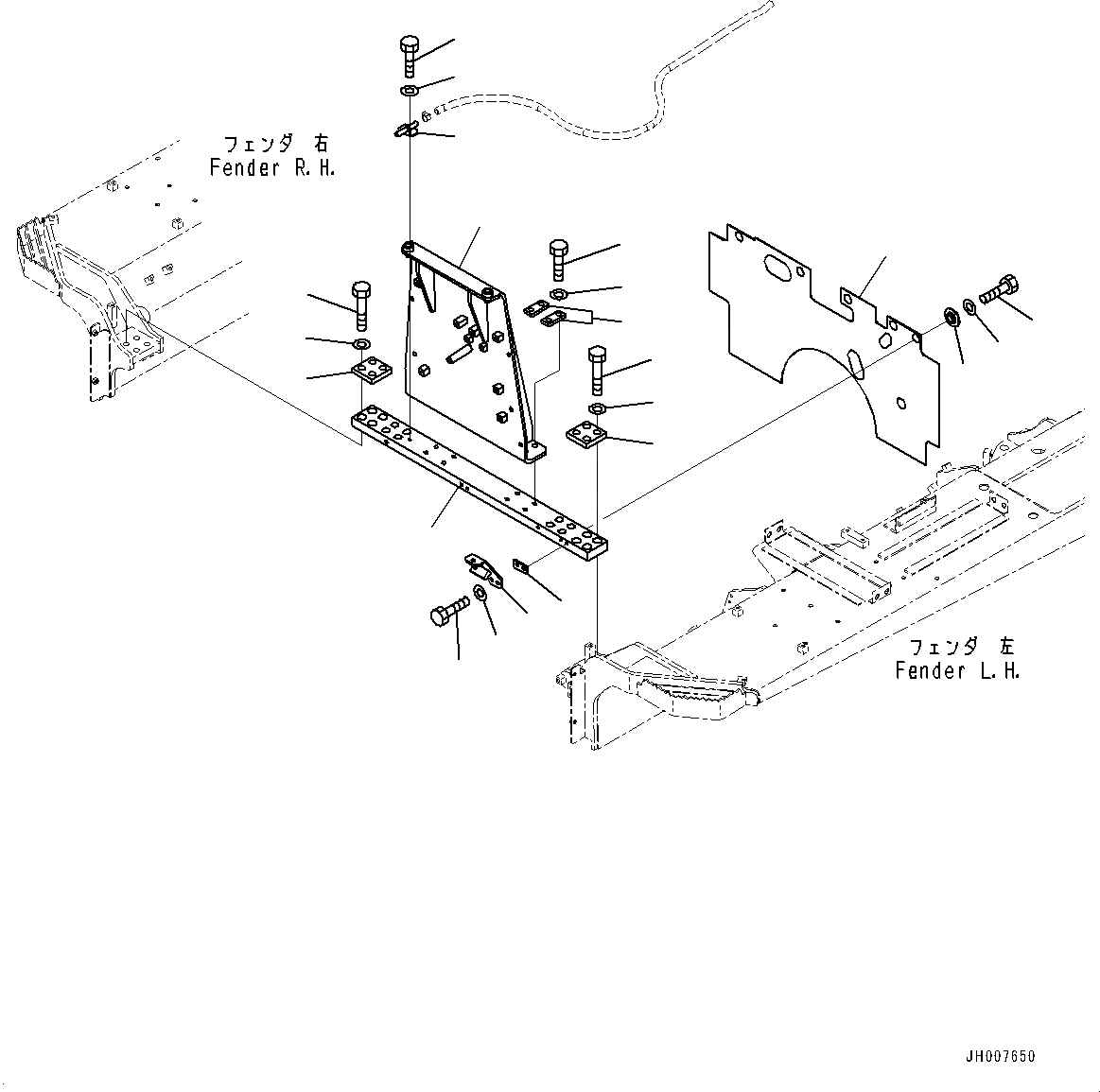 フェンダ 右
Fender R.H.

フェンダ 左
Fender L.H.

JH007650