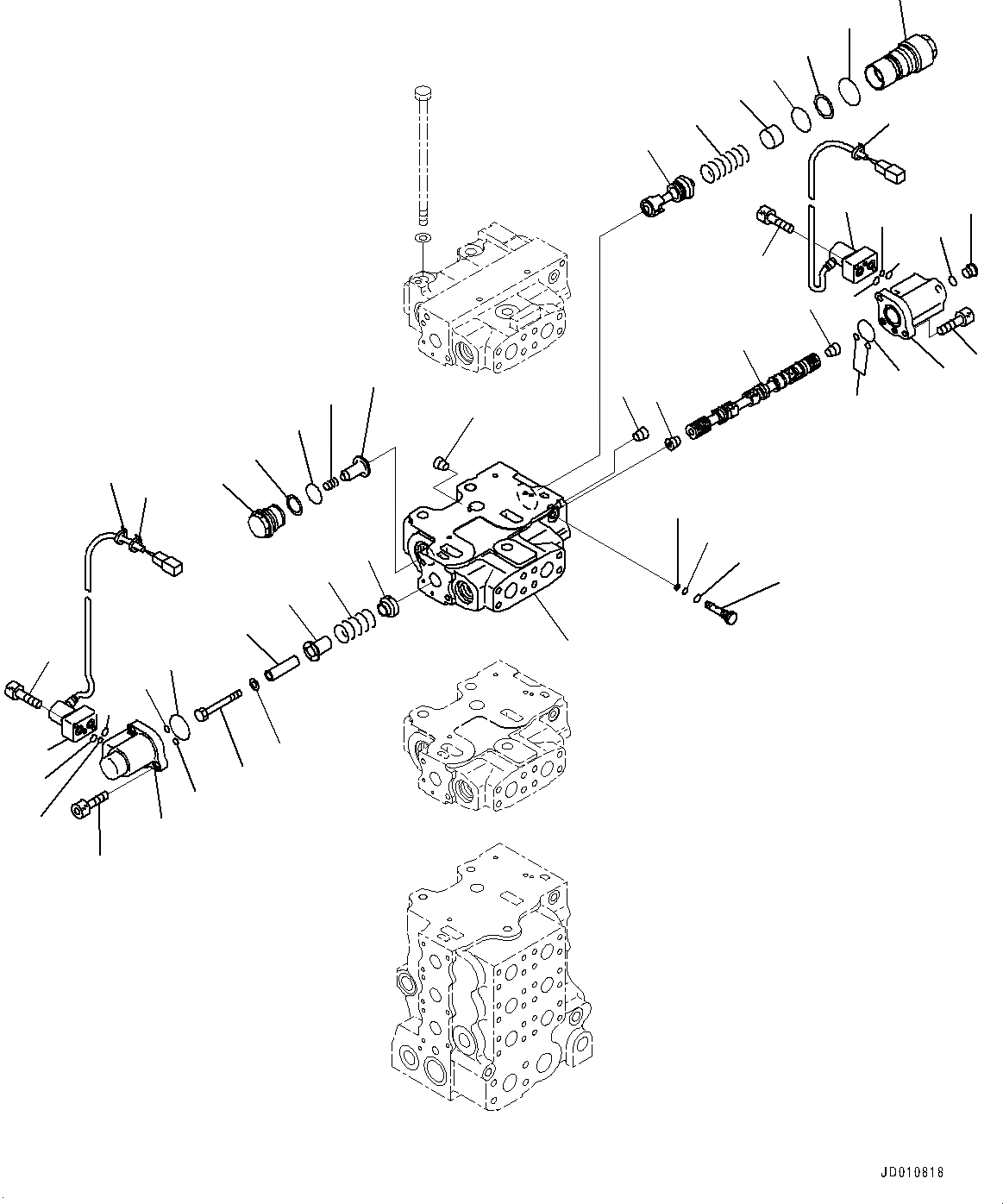 JD010818