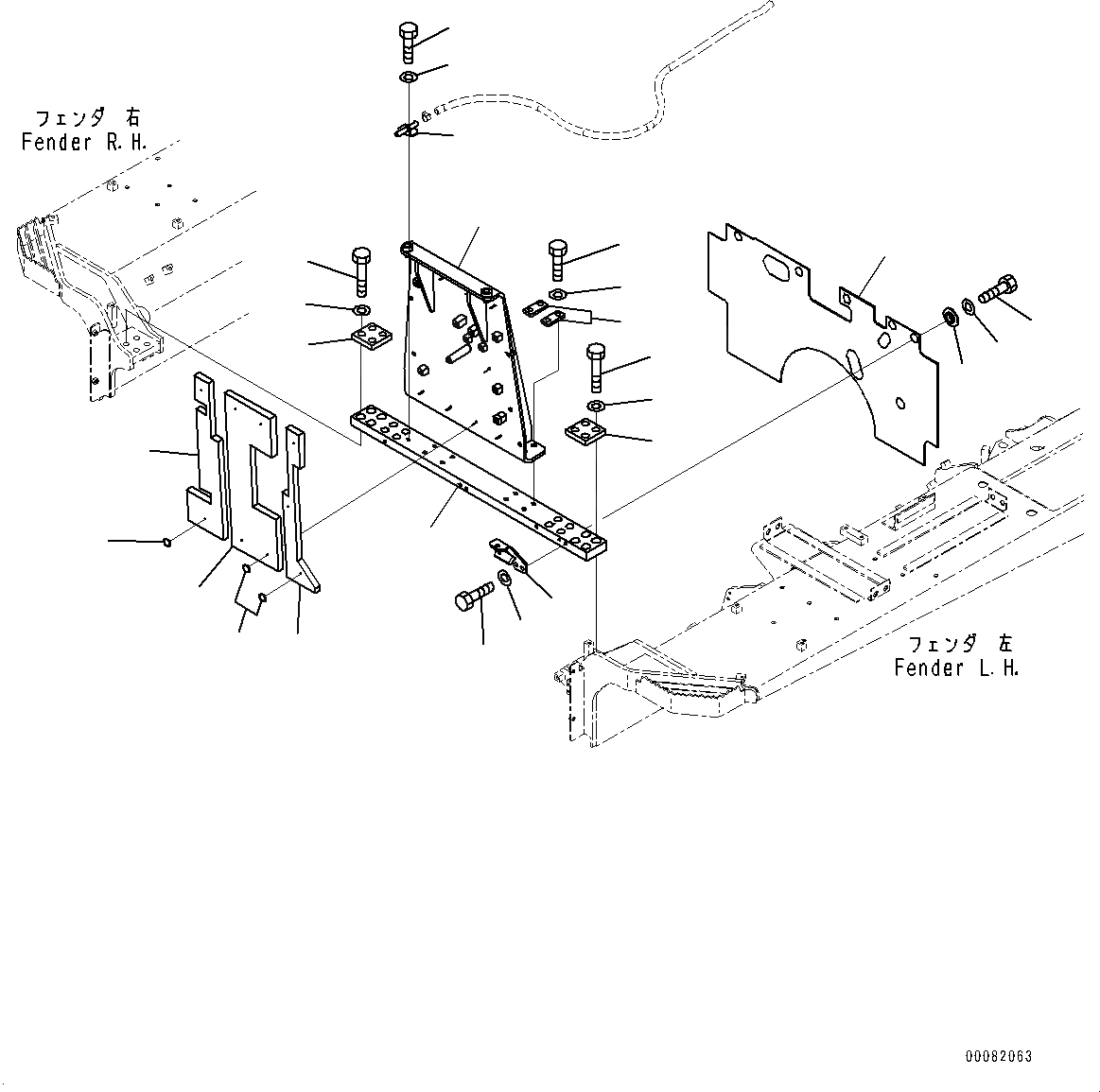 フェンダ 右
Fender R.H.

フェンダ 左
Fender L.H.

00082063