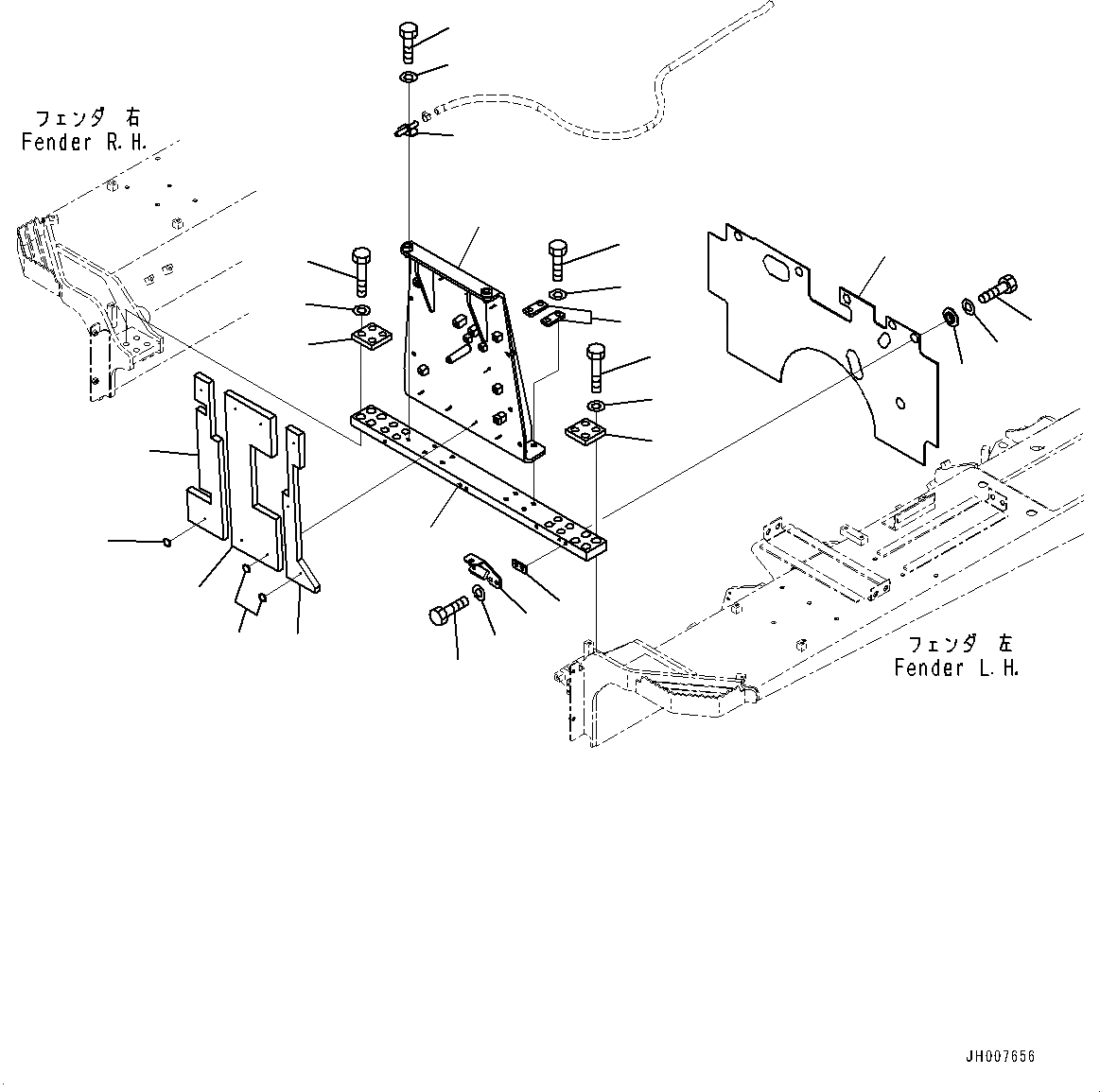 フェンダ 右
Fender R.H.

フェンダ 左
Fender L.H.

JH007656