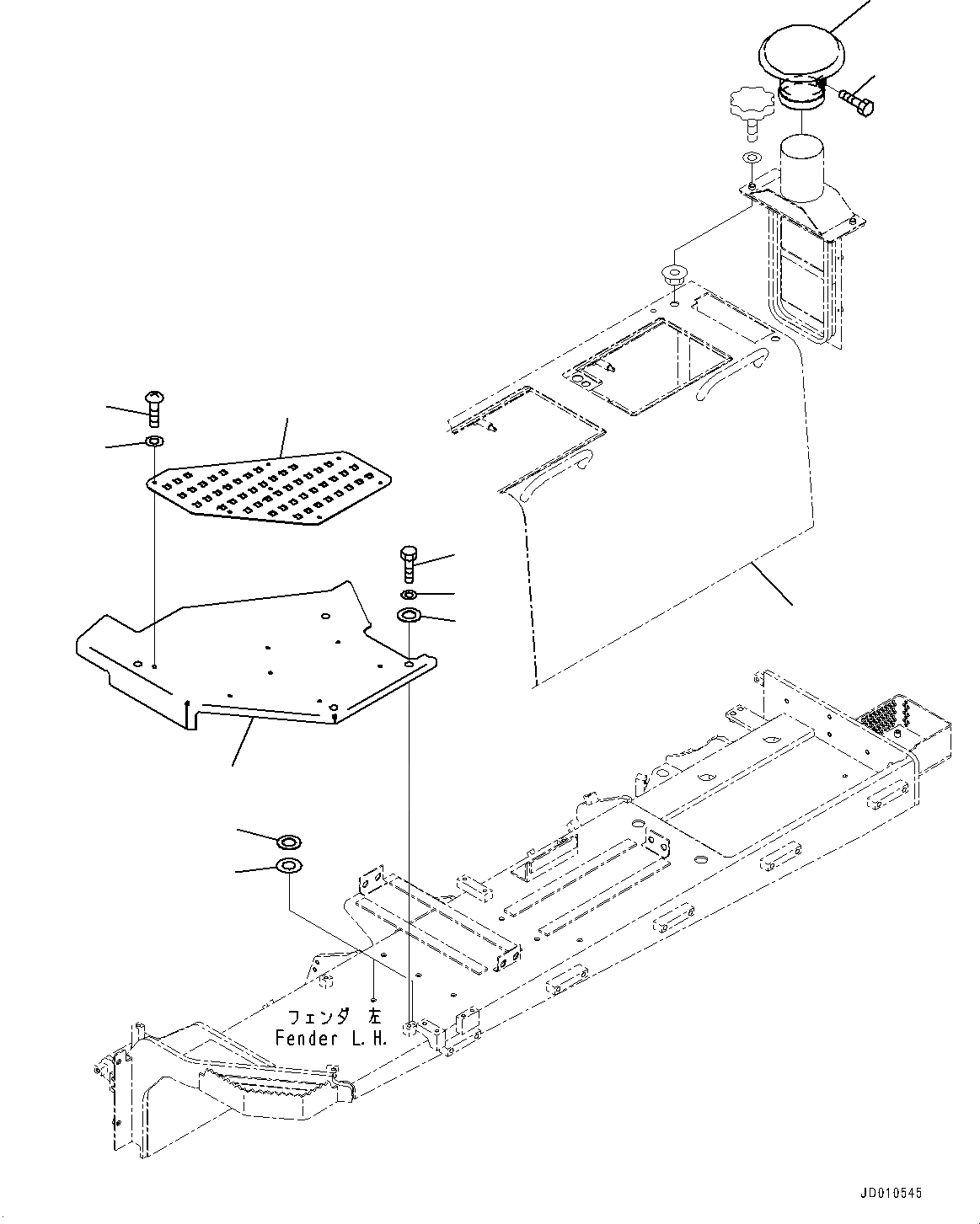 フェンダ 左
Fender L.H.

JD010545