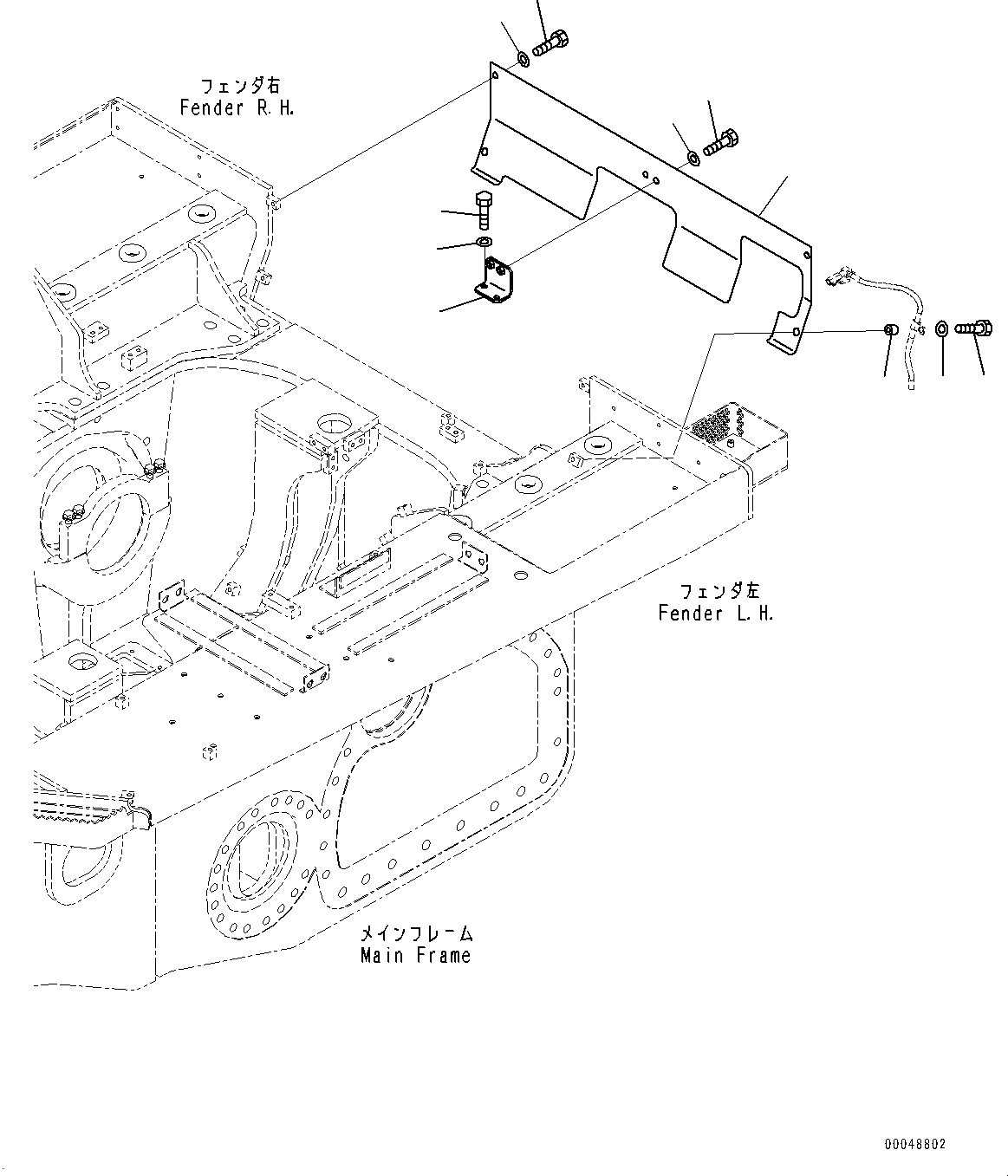 フェンダ右
Fender R.H.

フェンダ左
Fender L.H.

メインフレーム
Main Frame

00048802