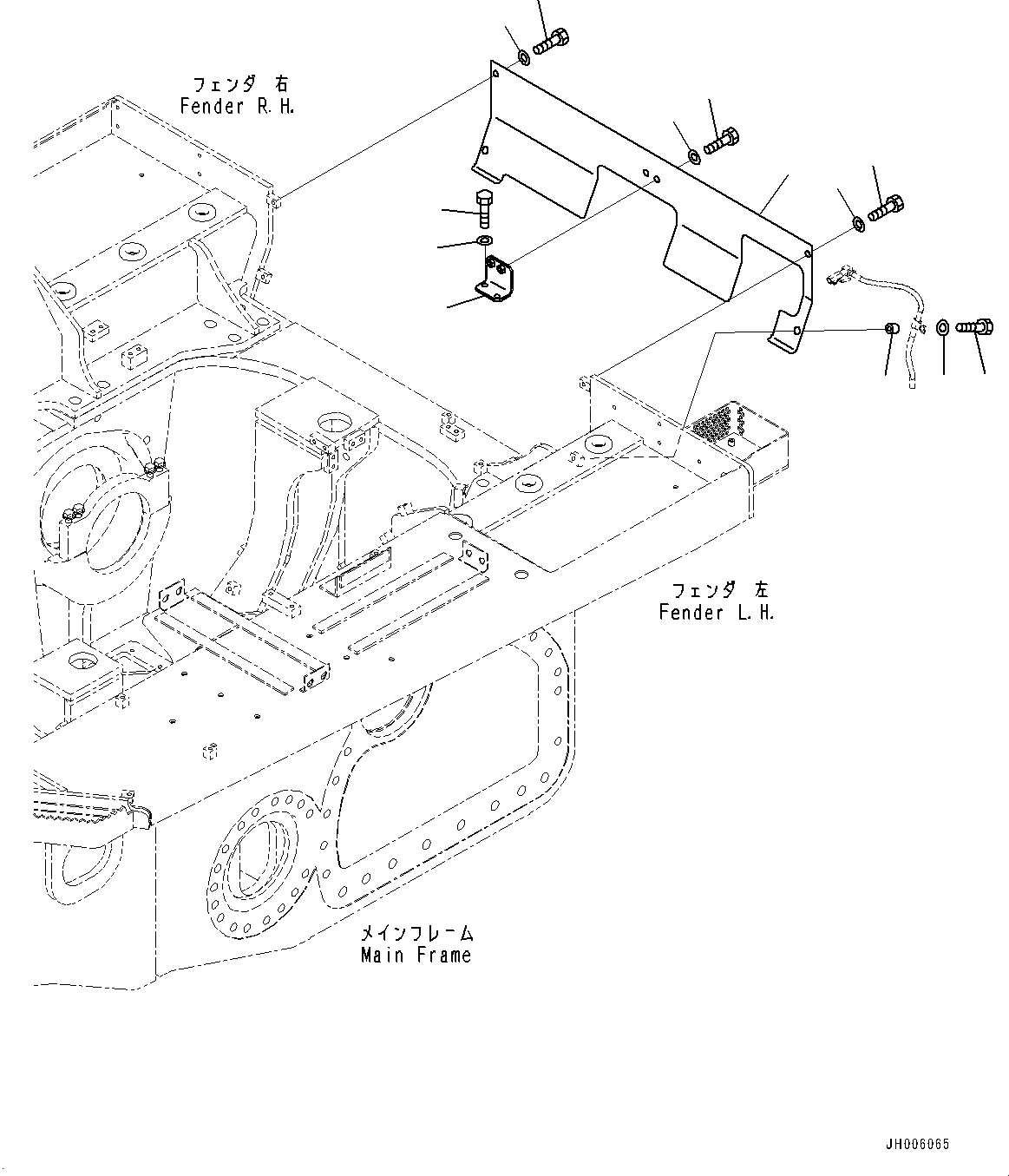 フェンダ 右
Fender R.H.

フェンダ 左
Fender L.H.

メインフレーム
Main Frame

JH006065