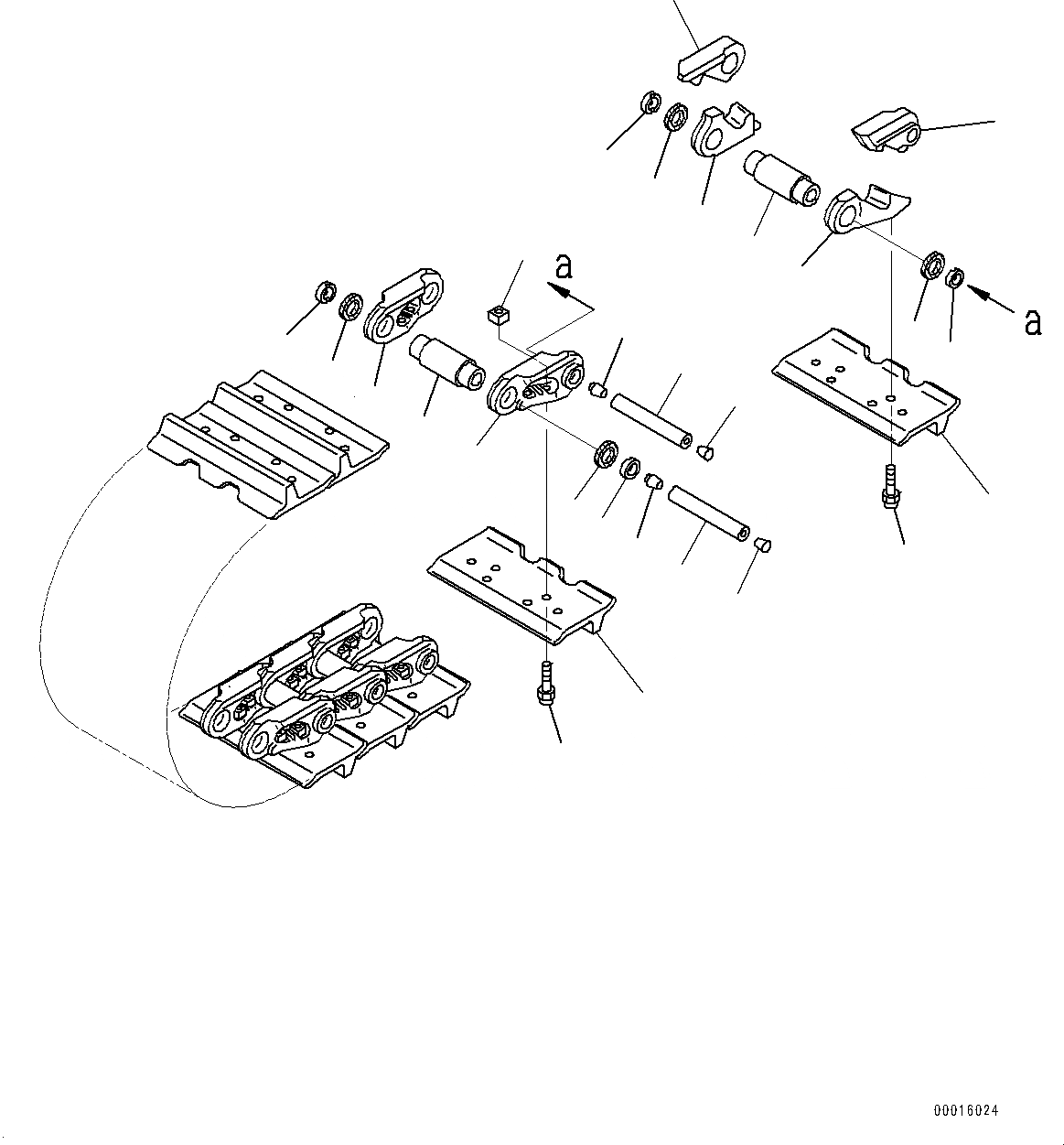 a

a

00016024