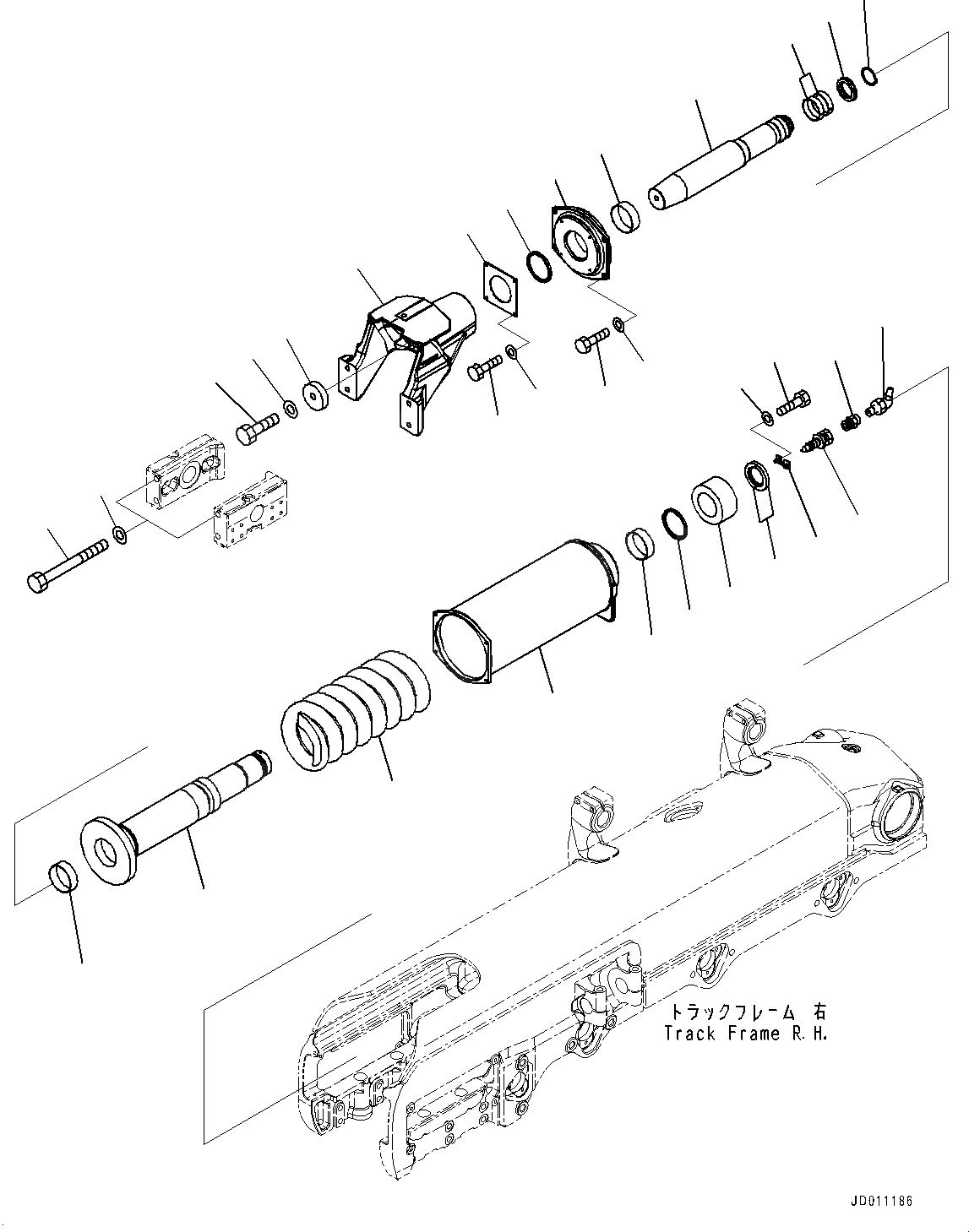 トラックフレーム 右
Track Frame R.H.

JD011186