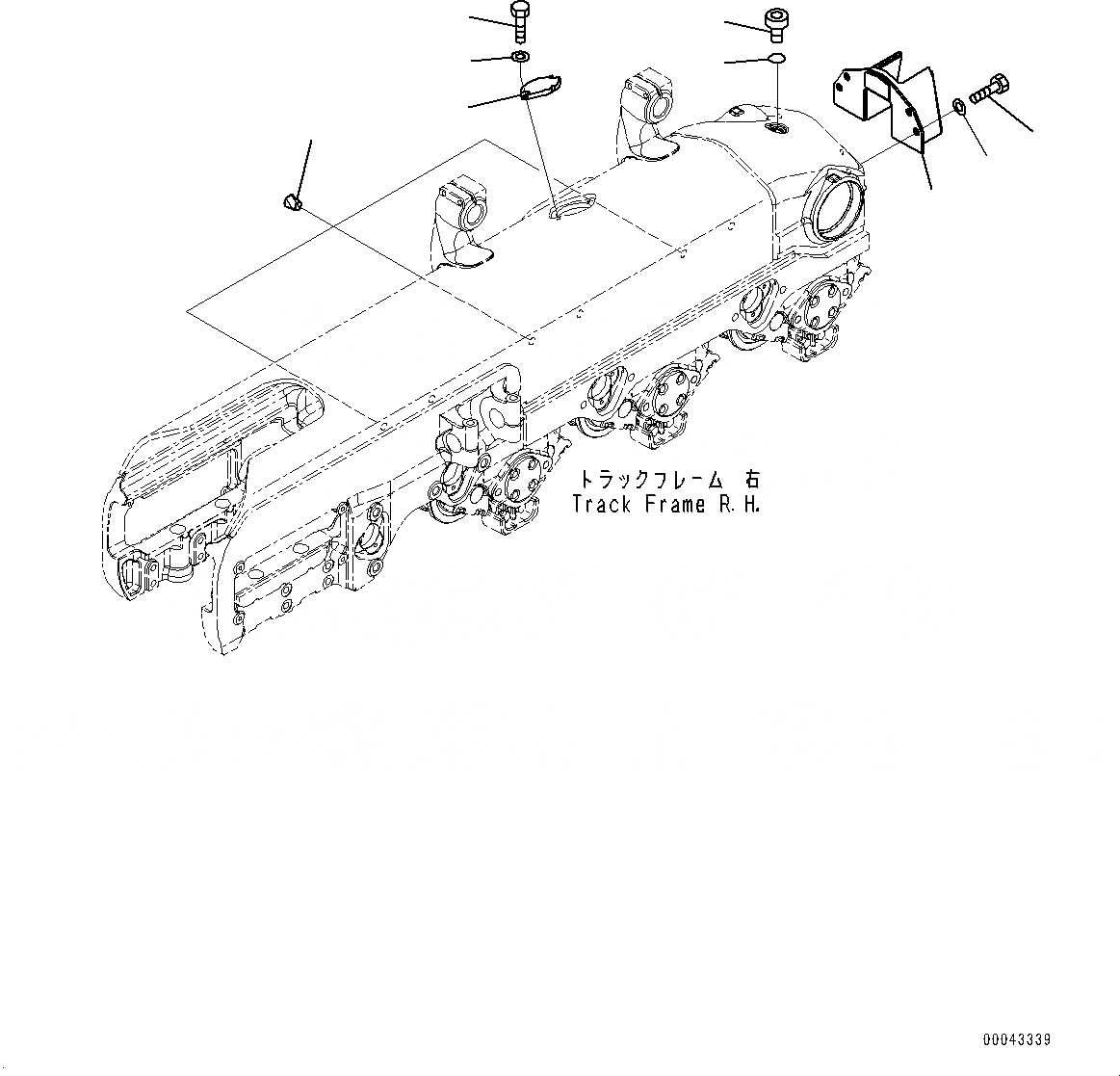 トラックフレーム 右
Track Frame R.H.

00043339