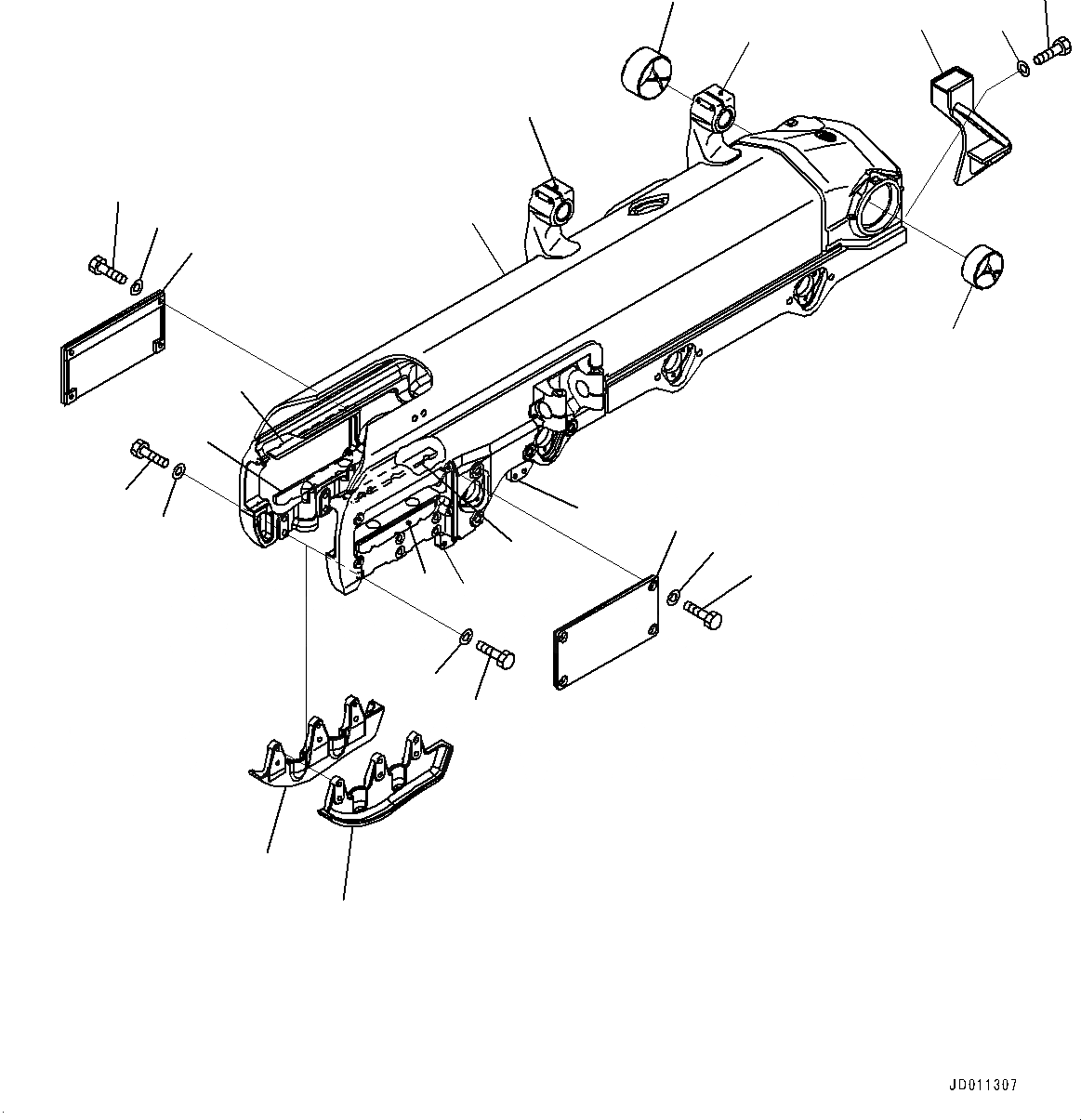 JD011307