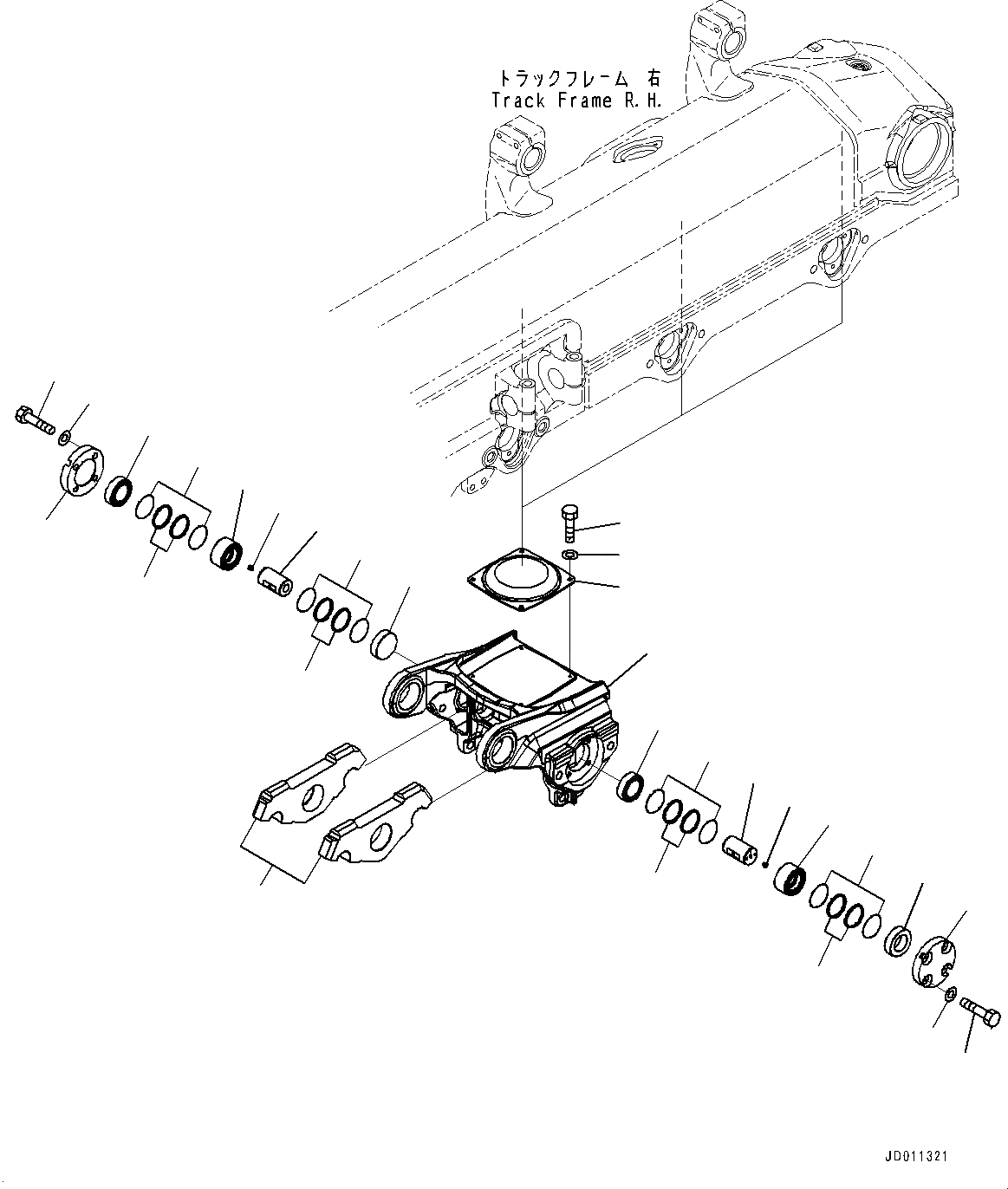 トラックフレーム 右
Track Frame R.H.

JD011321