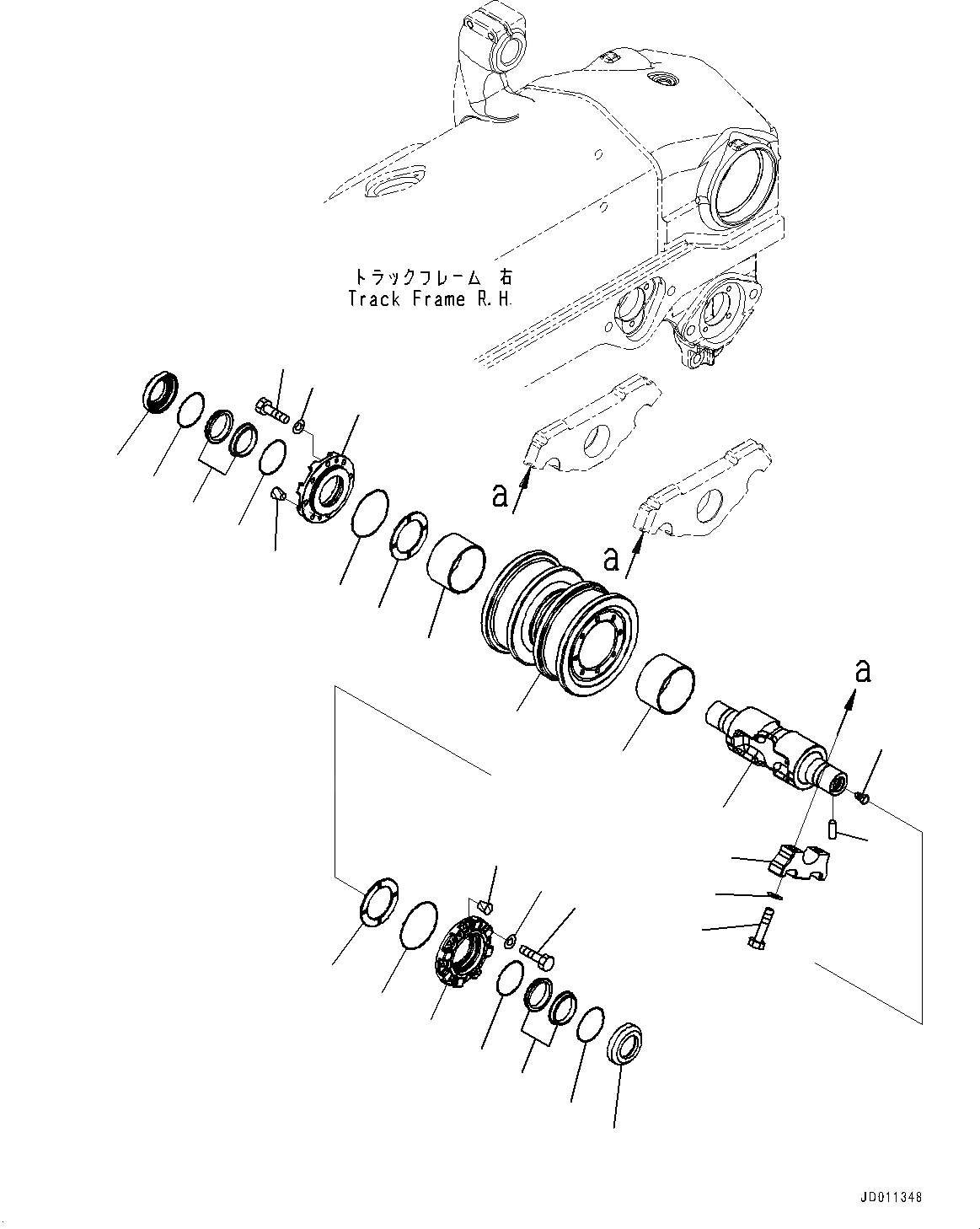 トラックフレーム 右
Track Frame R.H.

a

a

a

JD011348