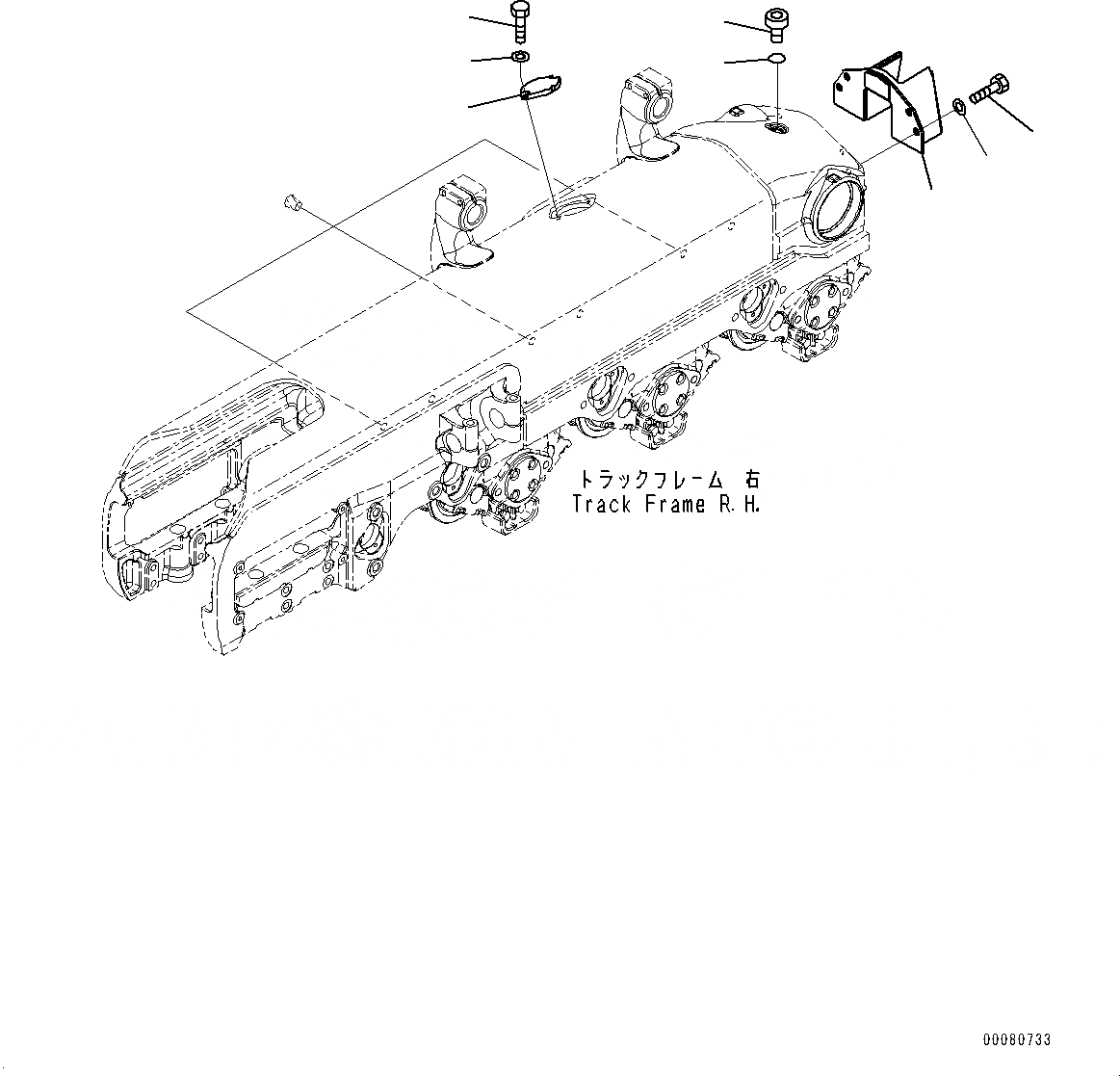 トラックフレーム 右
Track Frame R.H.

00080733