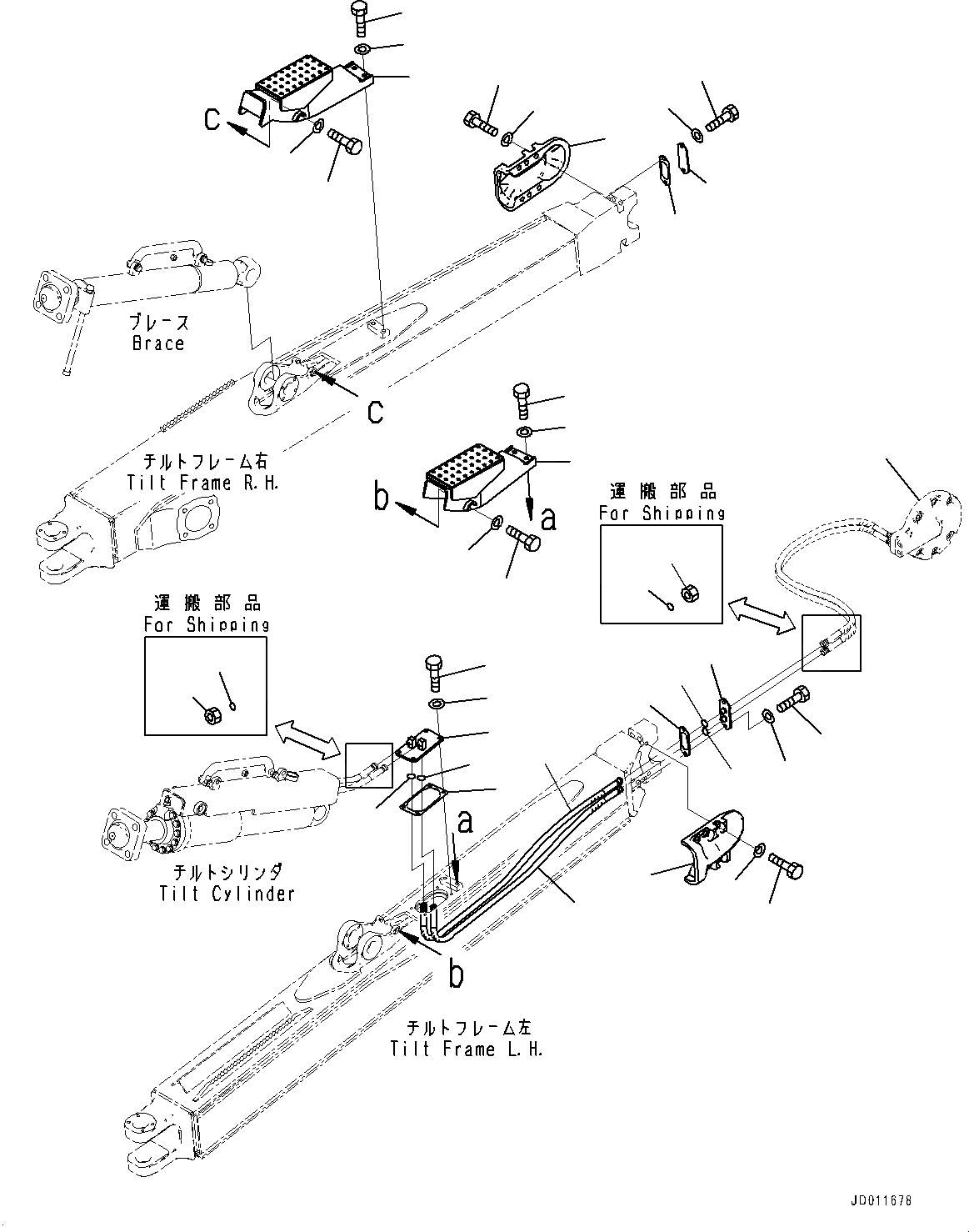 c

ブレース
Brace

c

チルトフレーム右
Tilt Frame R.H.

b

a

運搬部品
For Shipping

運搬部品
For Shipping

a

チルトシリンダ
Tilt Cylinder

b

チルトフレーム左
Tilt Frame L.H.

JD011678