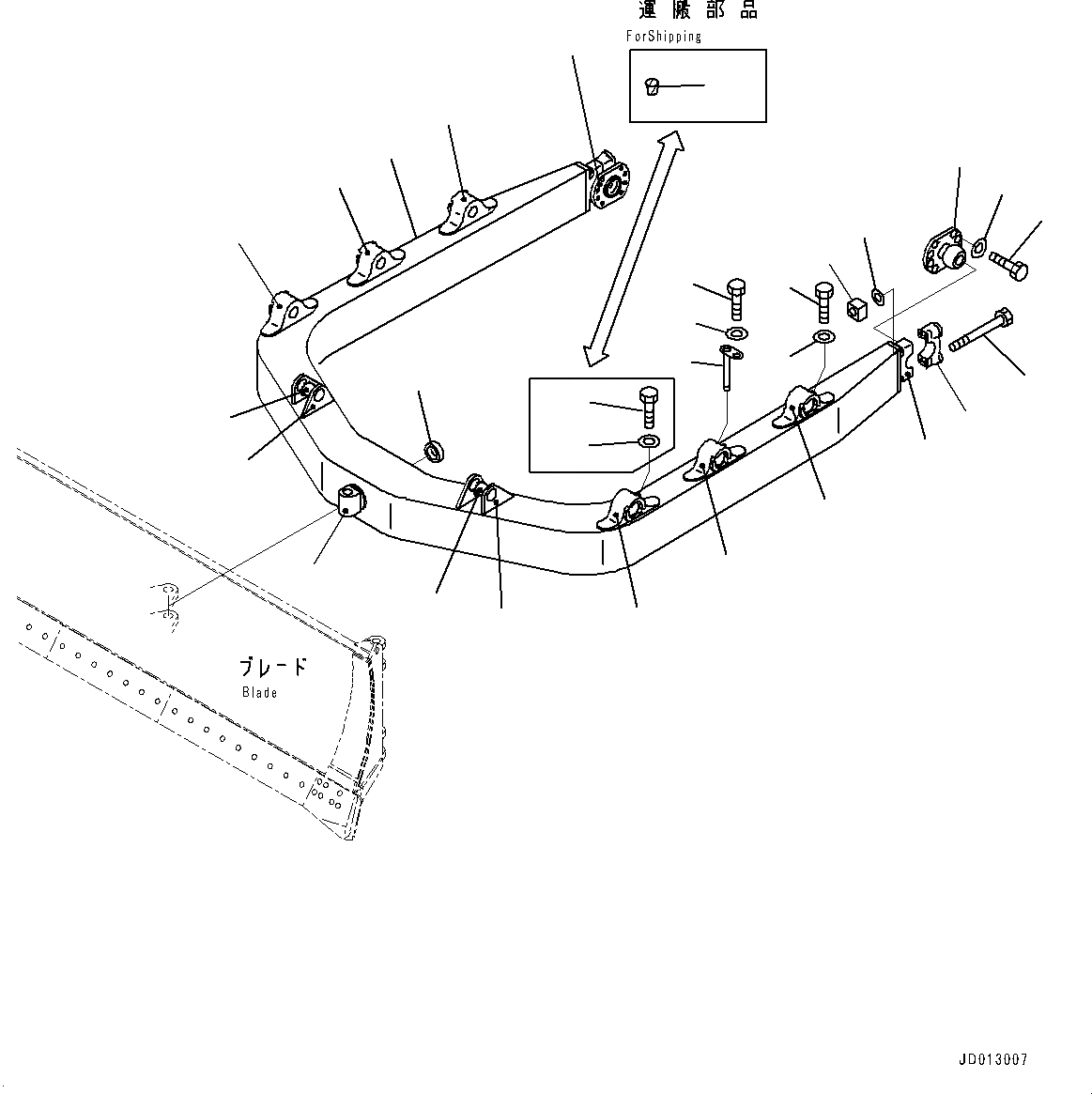 運搬部品
ForShipping

ブレード
Blade

JD013007