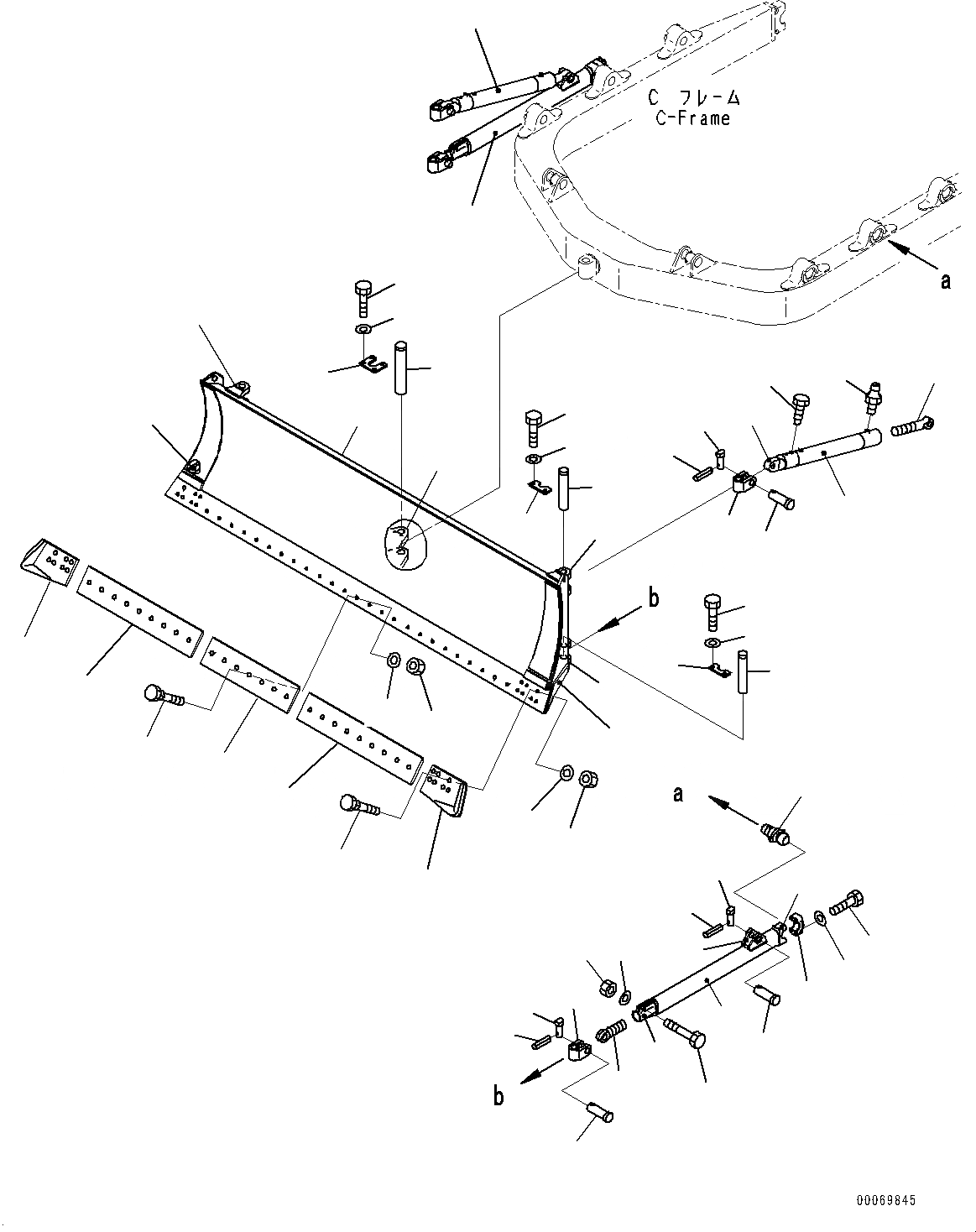 C フレーム
C-Frame

a

b

a

b

00069845