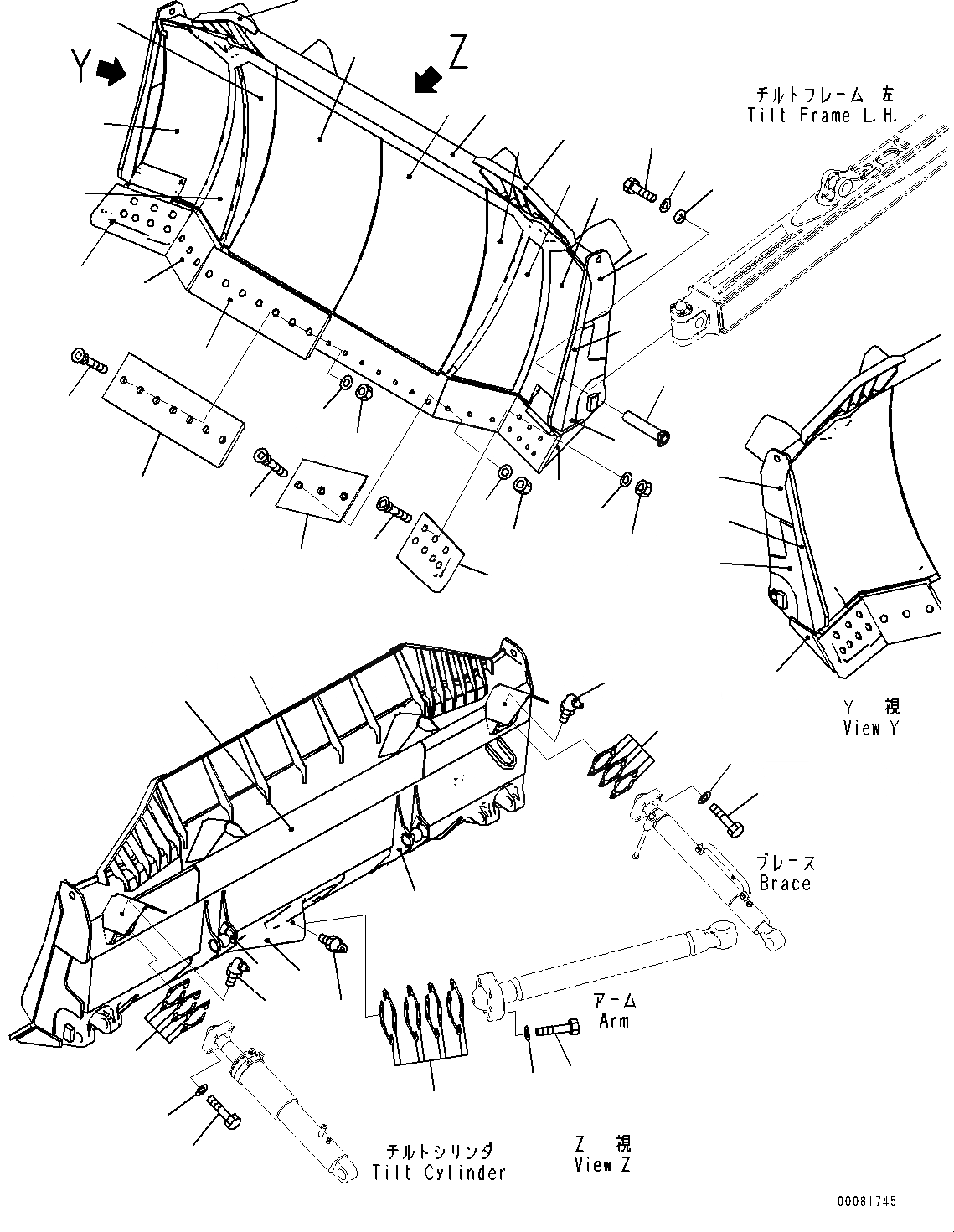 Y
Z
チルトフレーム 左
Tilt Frame L.H.

Y 視
View Y

ブレース
Brace

アーム
Arm

チルトシリンダ
Tilt Cylinder

Z 視
View Z

00081745