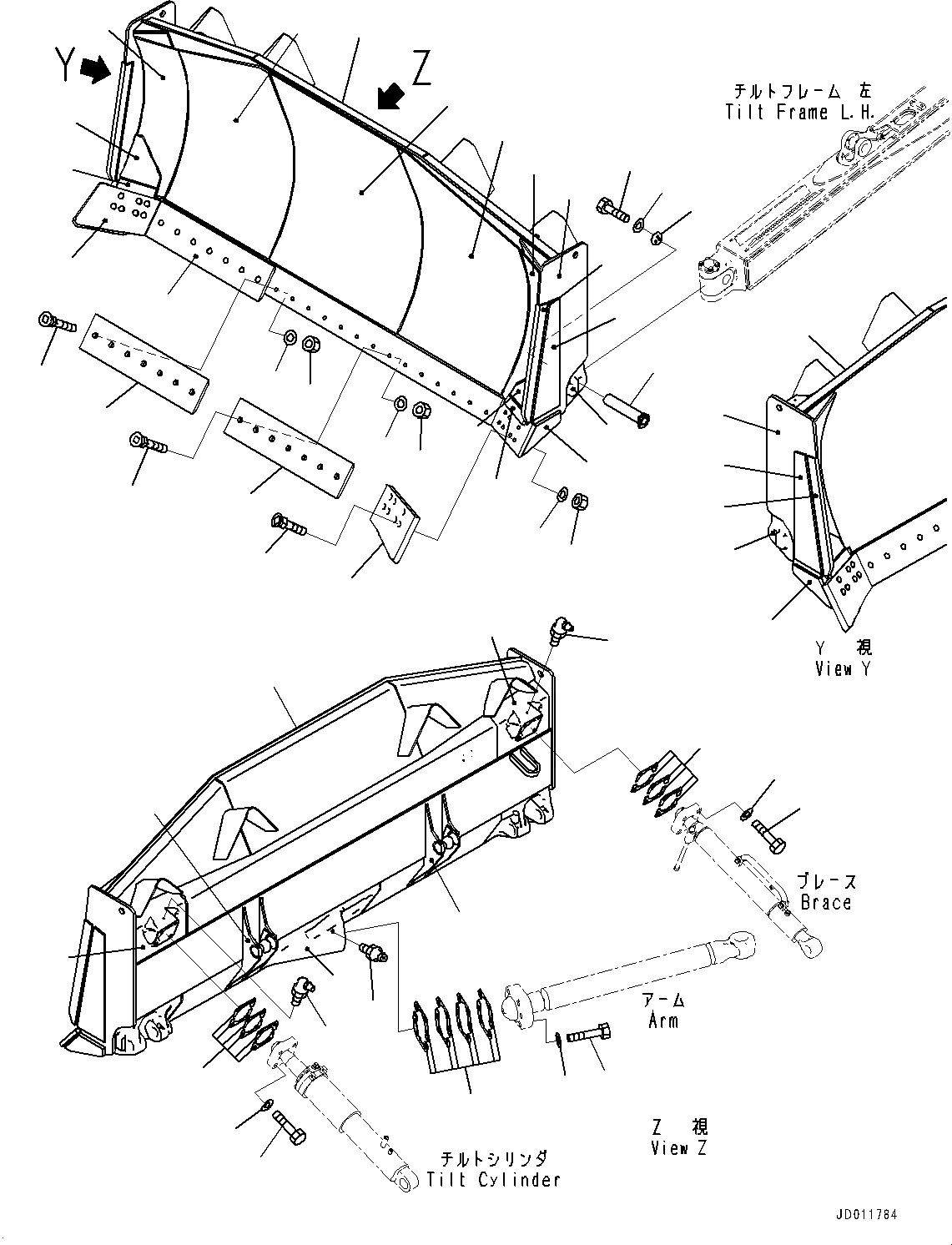 Y

Z

チルトフレーム 左
Tilt Frame L.H.

Y 視
View Y

ブレース
Brace

アーム
Arm

Z 視
View Z

チルトシリンダ
Tilt Cylinder

JD011784