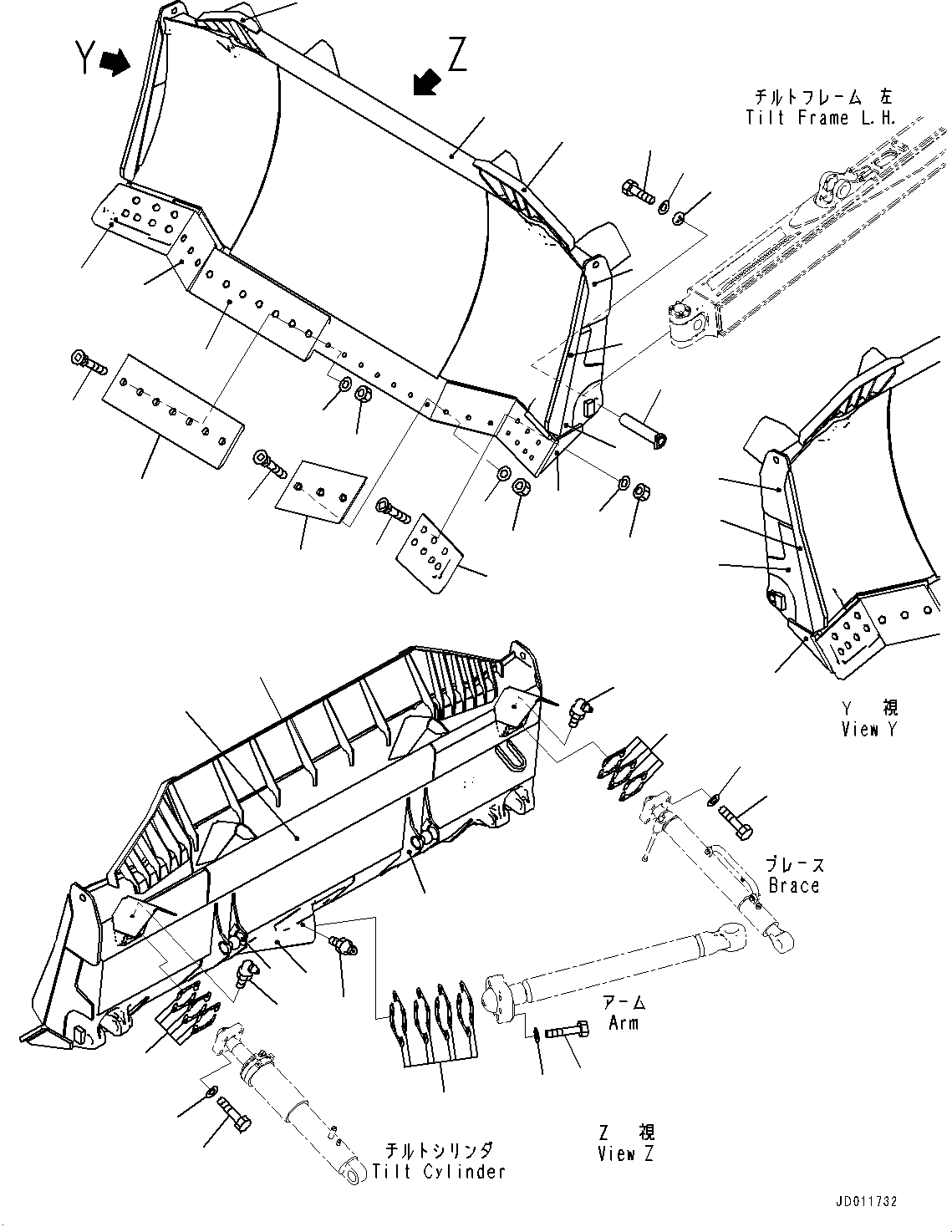 Y
Z
チルトフレーム 左
Tilt Frame L.H.
Y 視
View Y
ブレース
Brace
アーム
Arm
チルトシリンダ
Tilt Cylinder
Z 視
View Z
JD011732